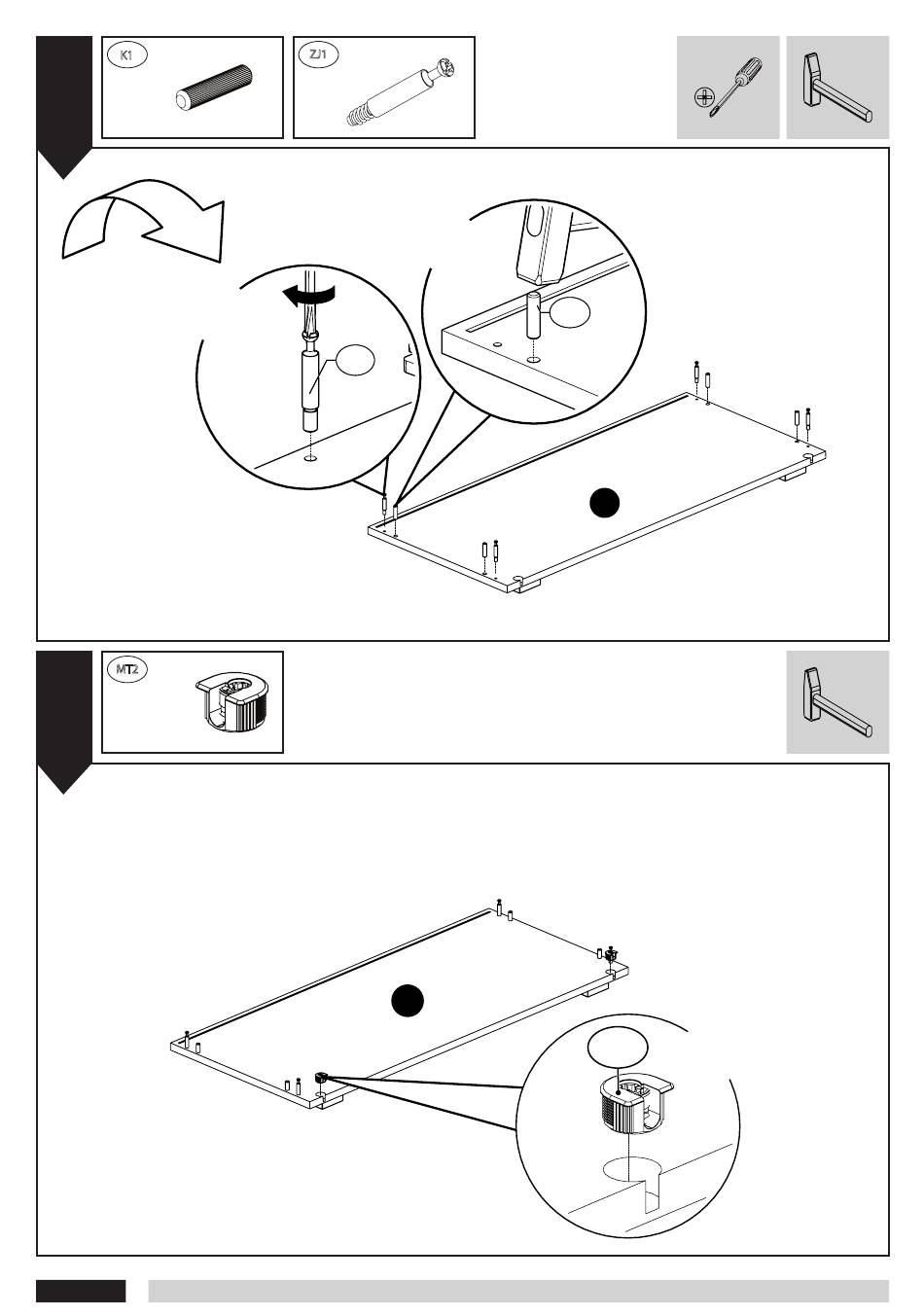 K1

ZJ1

MT2