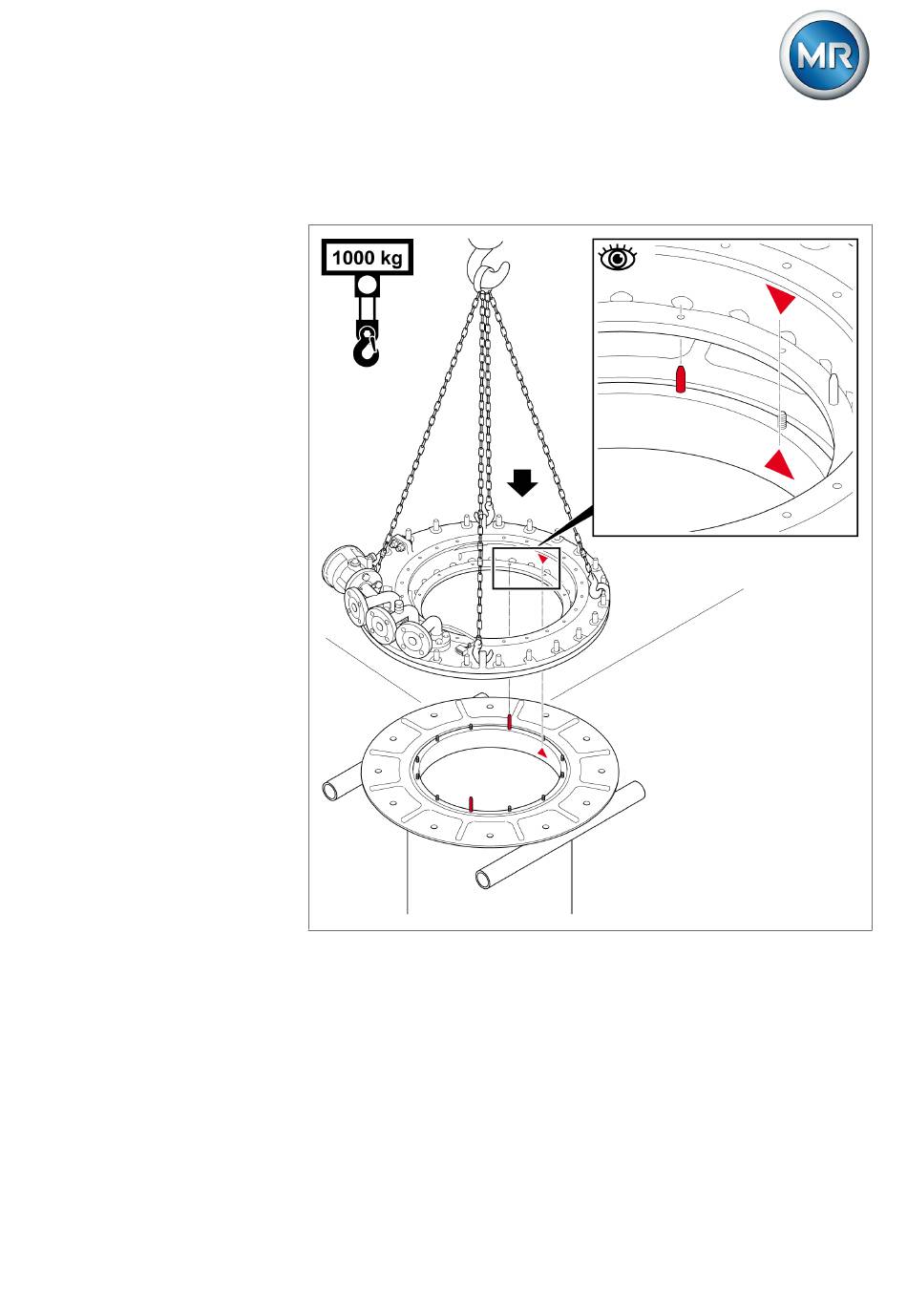 MR

1000 kg