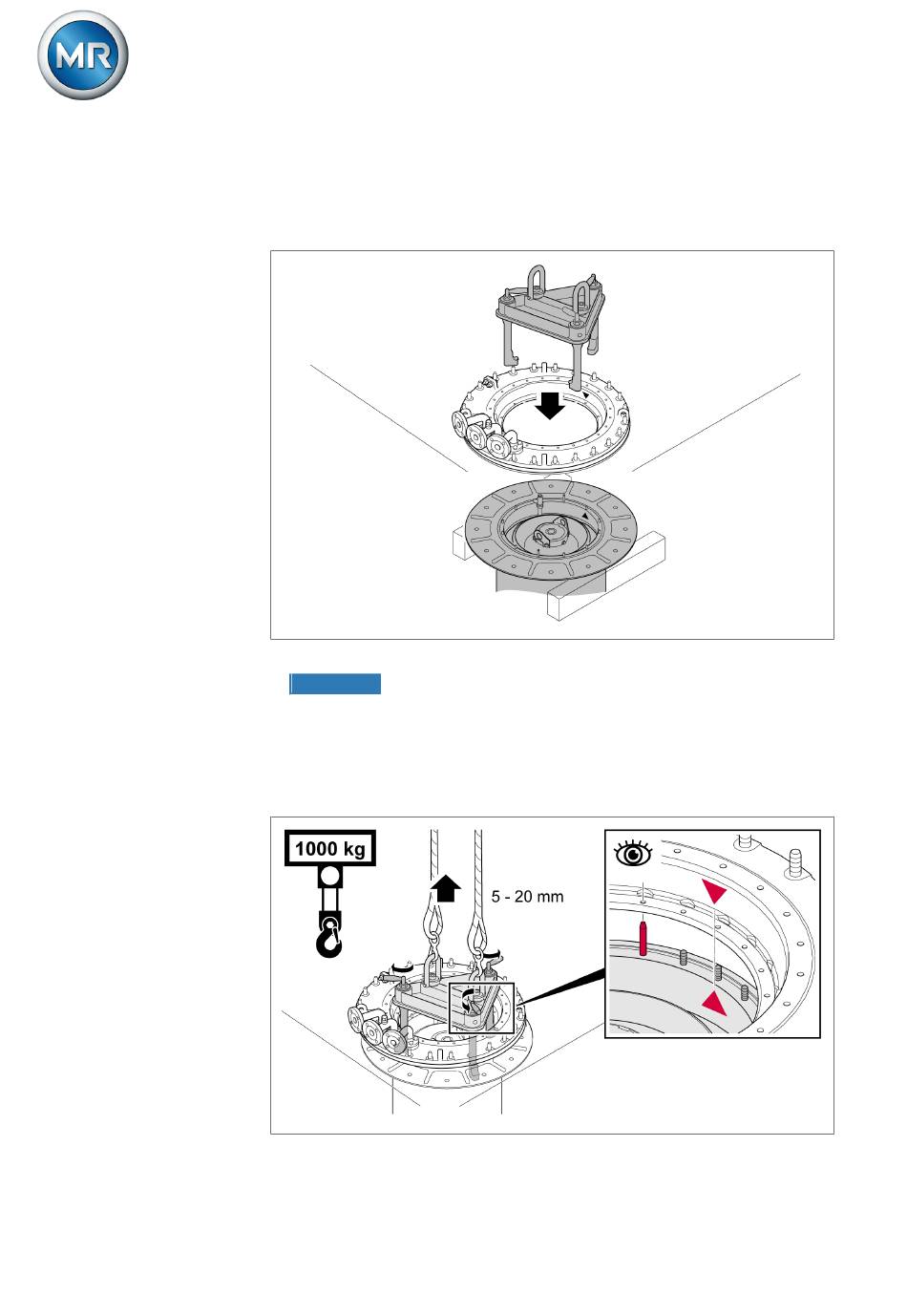 MR

1000 kg

5 - 20 mm