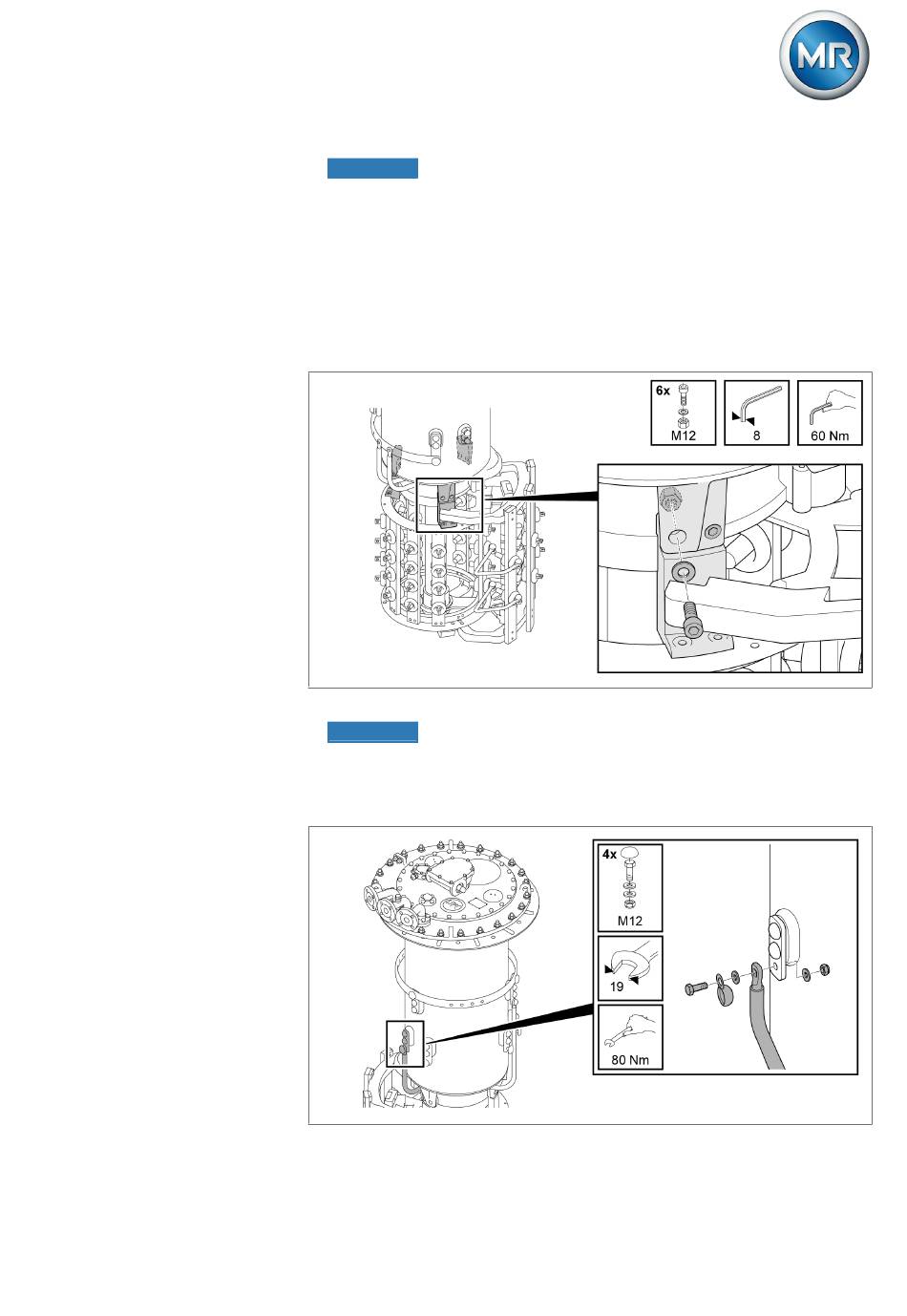 MR

6x
M12

8

60 Nm

4x
M12

19

80 Nm