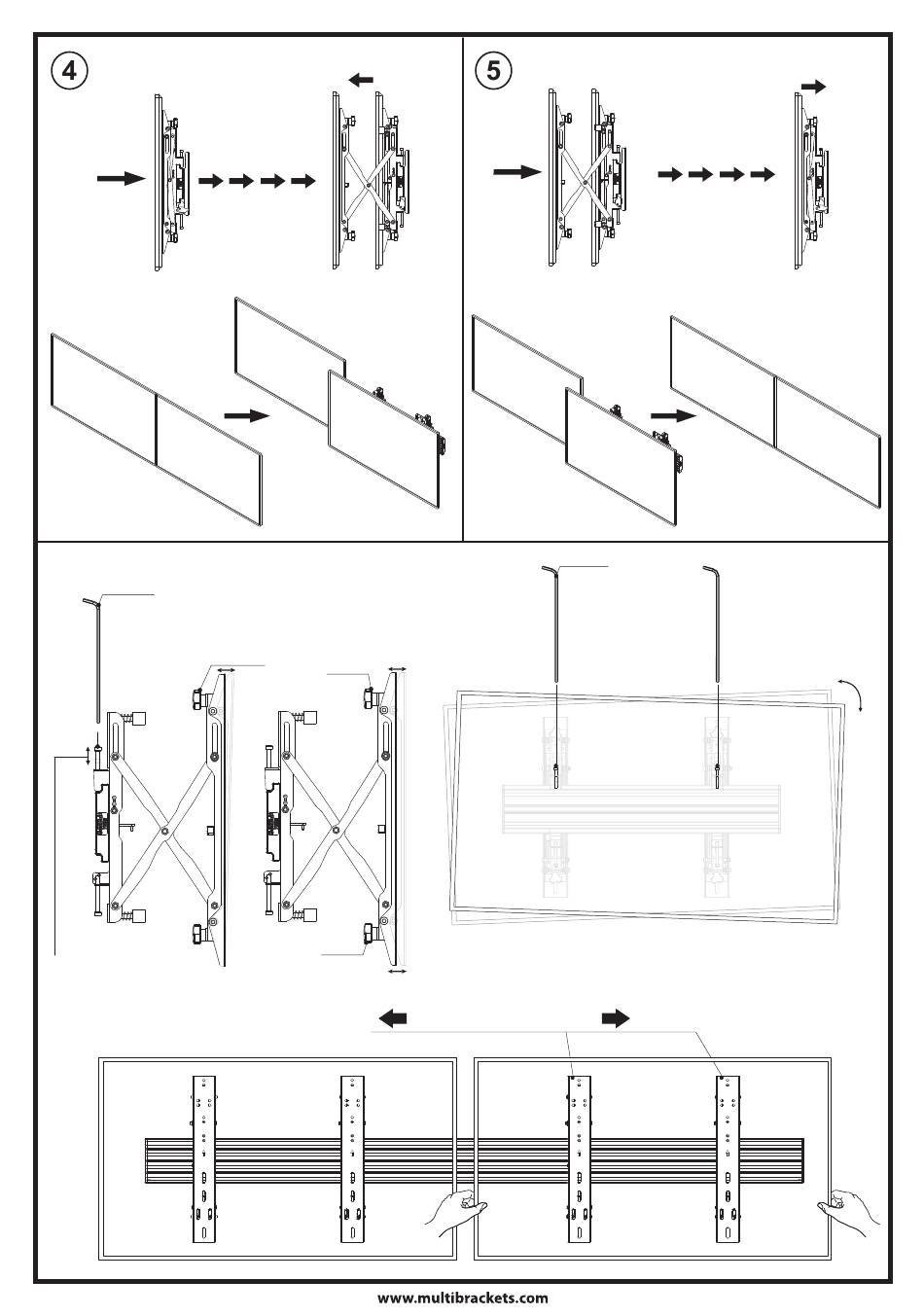 4

5

www.multibrackets.com