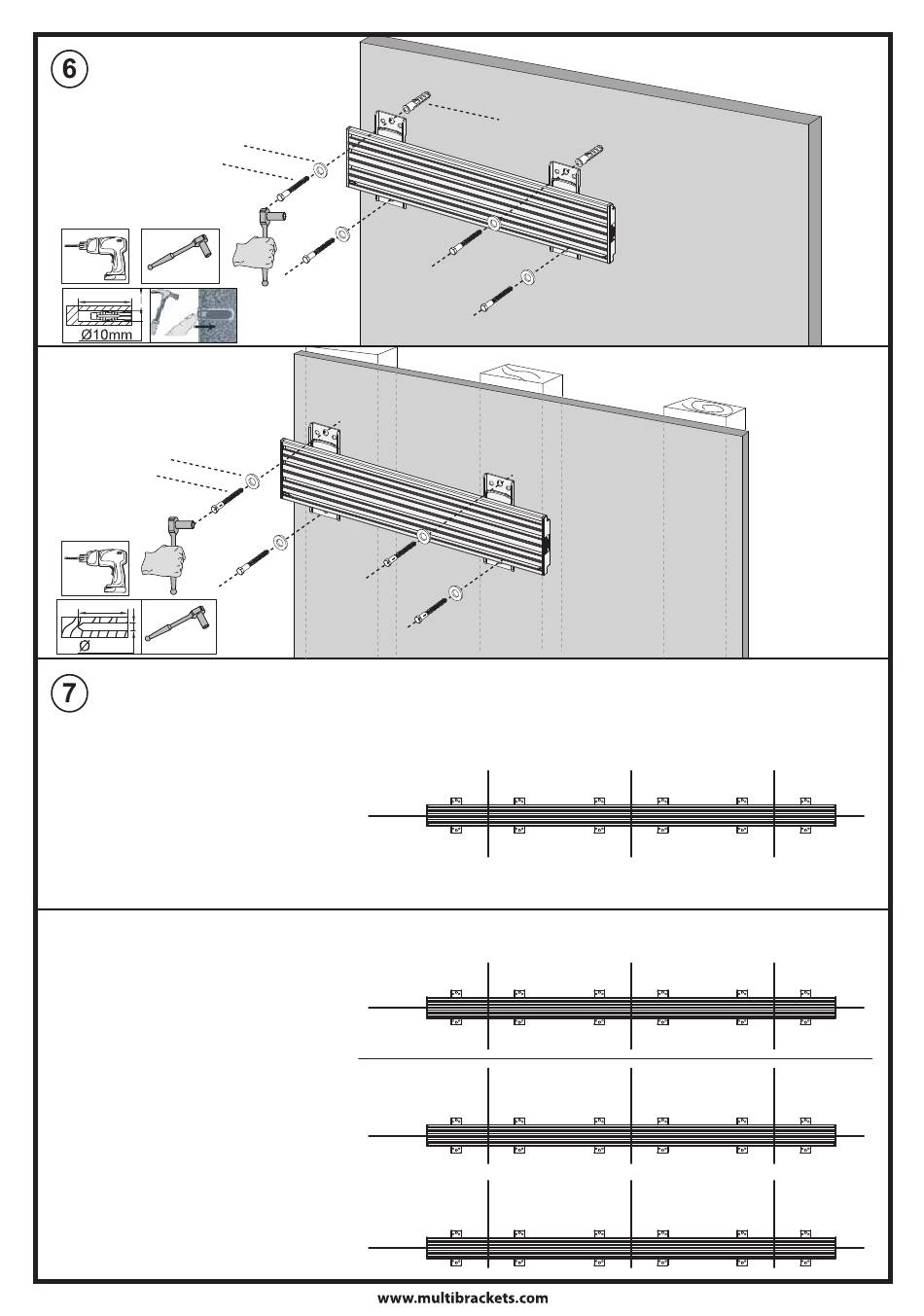 6

Ø10mm

Ø

7

www.multibrackets.com