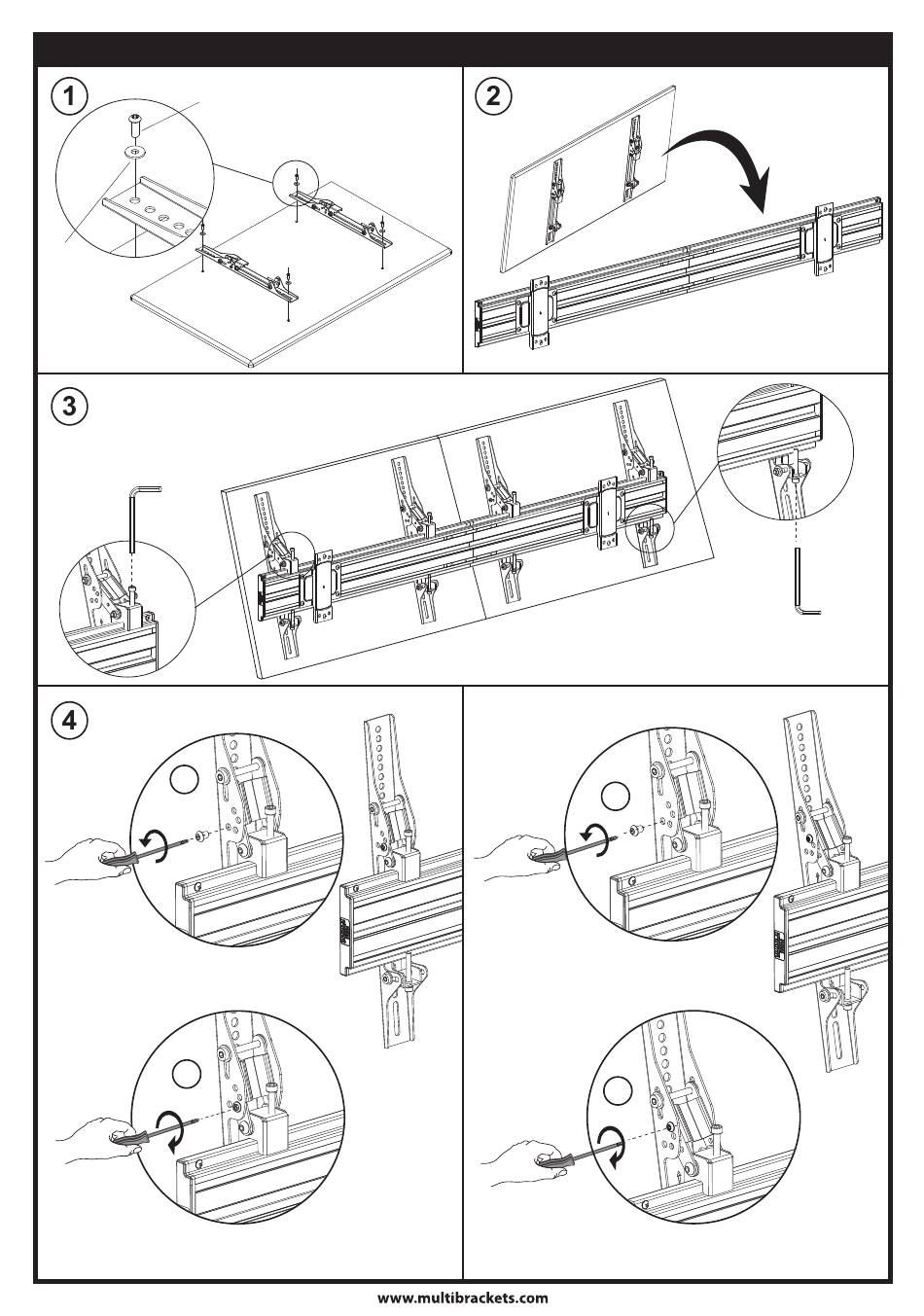 1

2

3

4

www.multibrackets.com