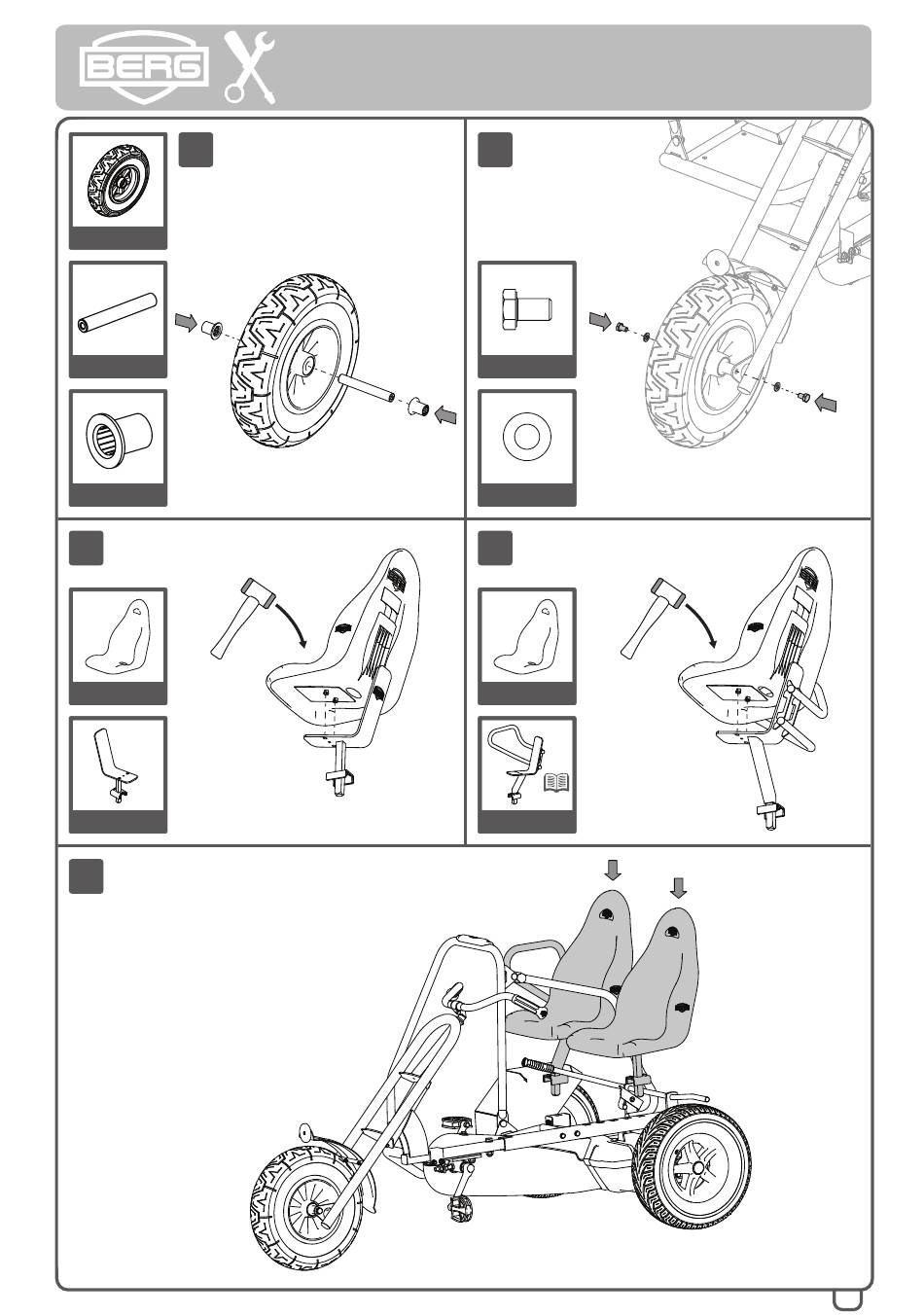 BERG