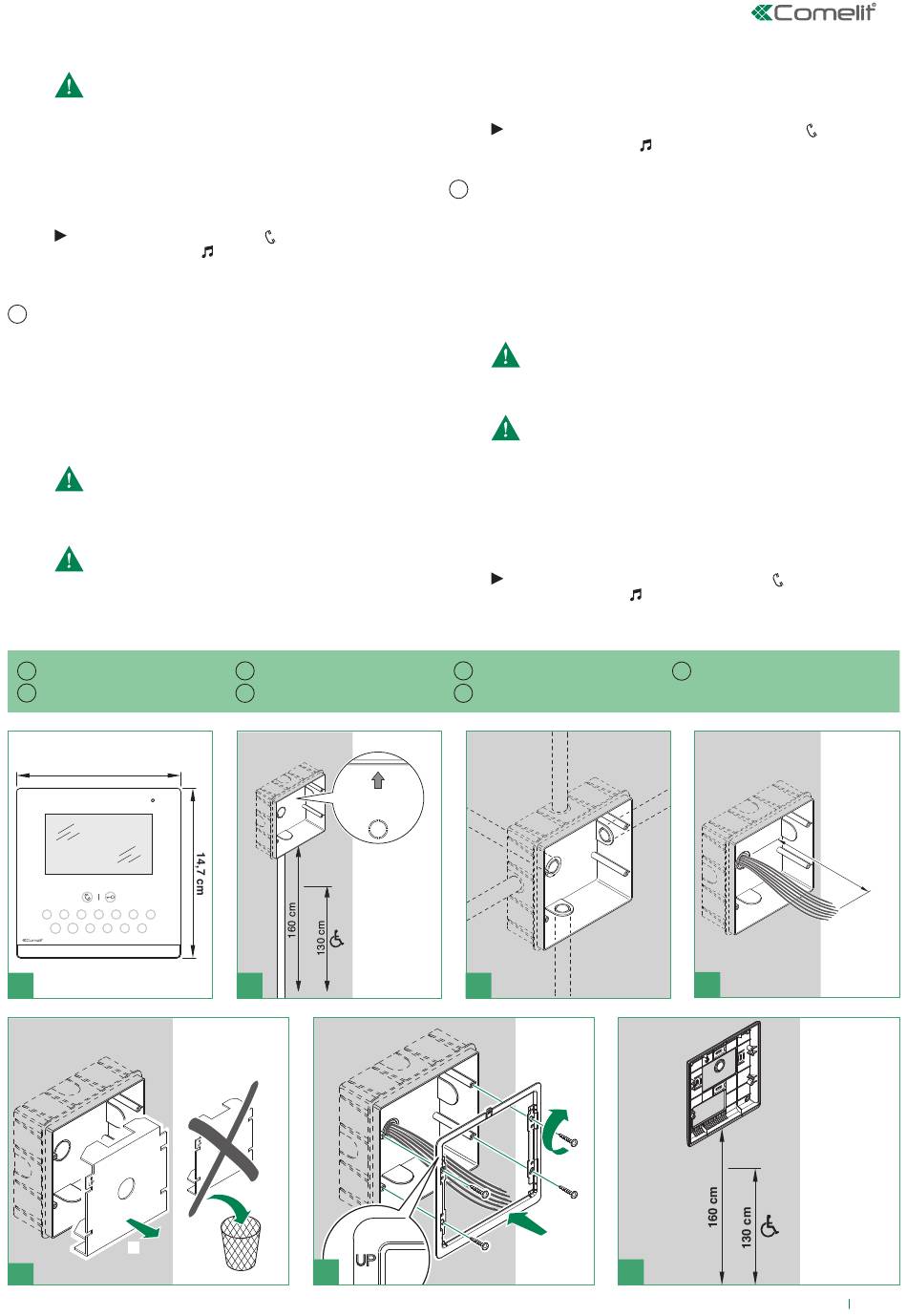 Comelit

14,7 cm

160 cm

130 cm

UP

160 cm

130 cm