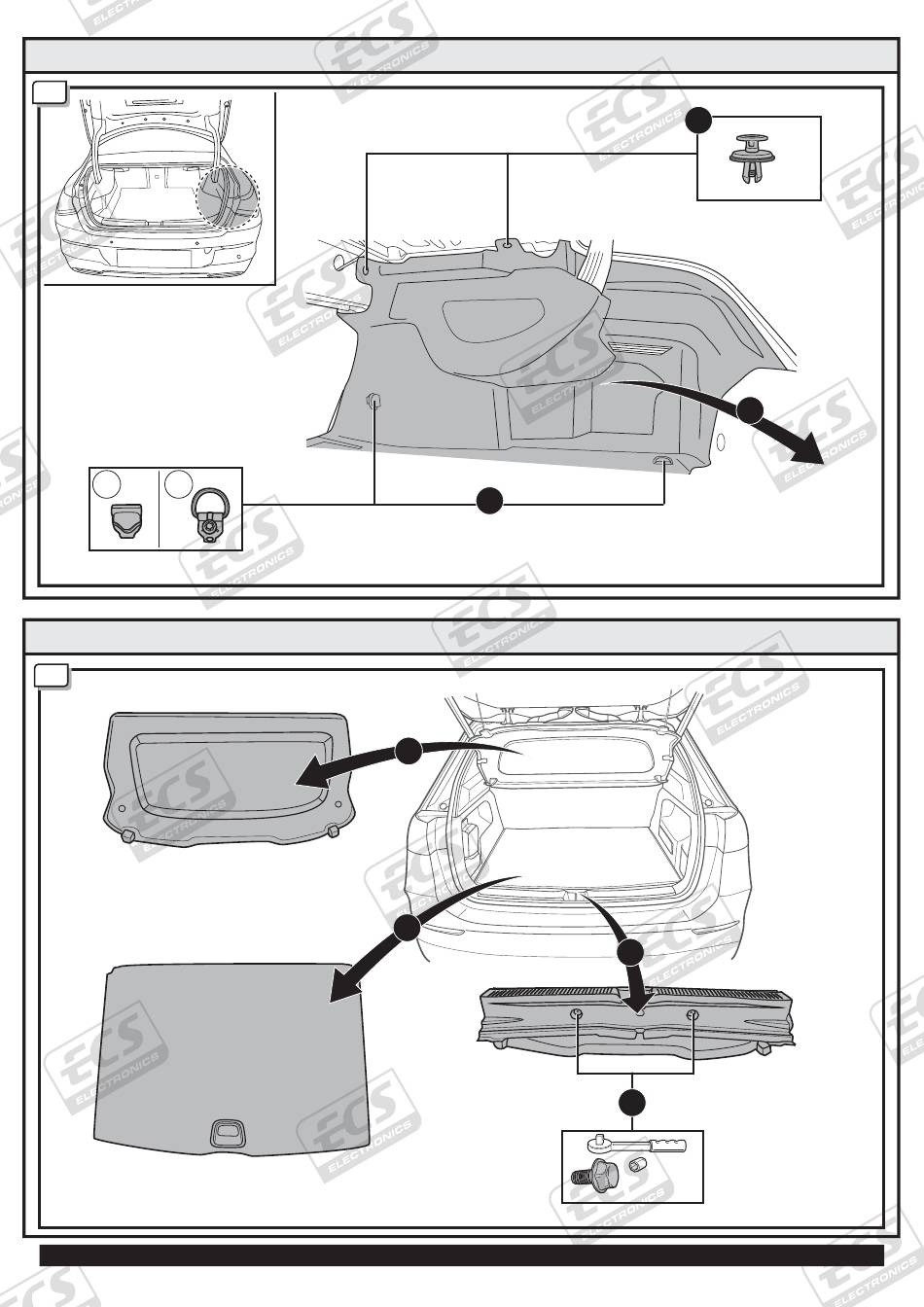 ECS ELECTRONICS