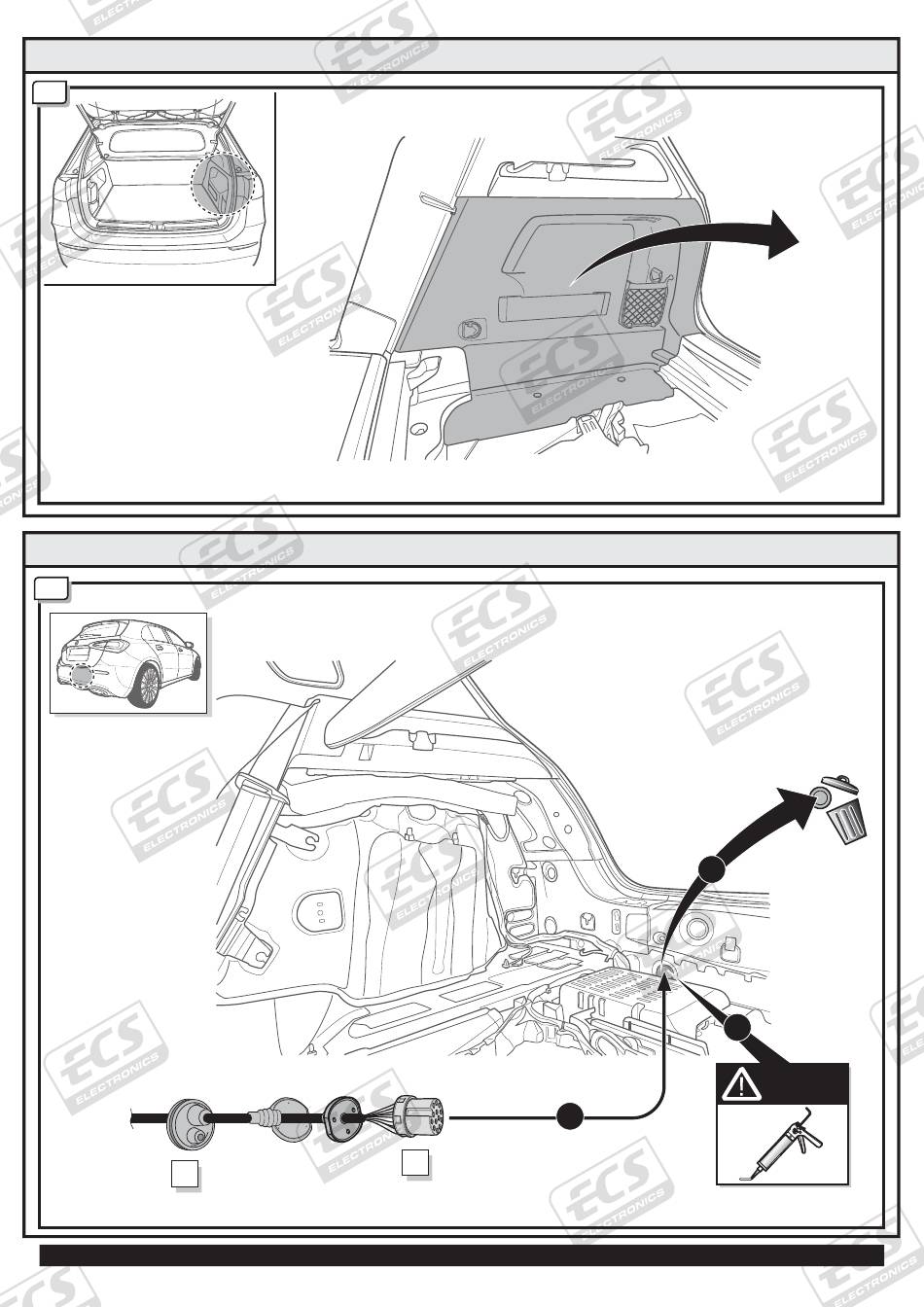 ECS ELECTRONICS