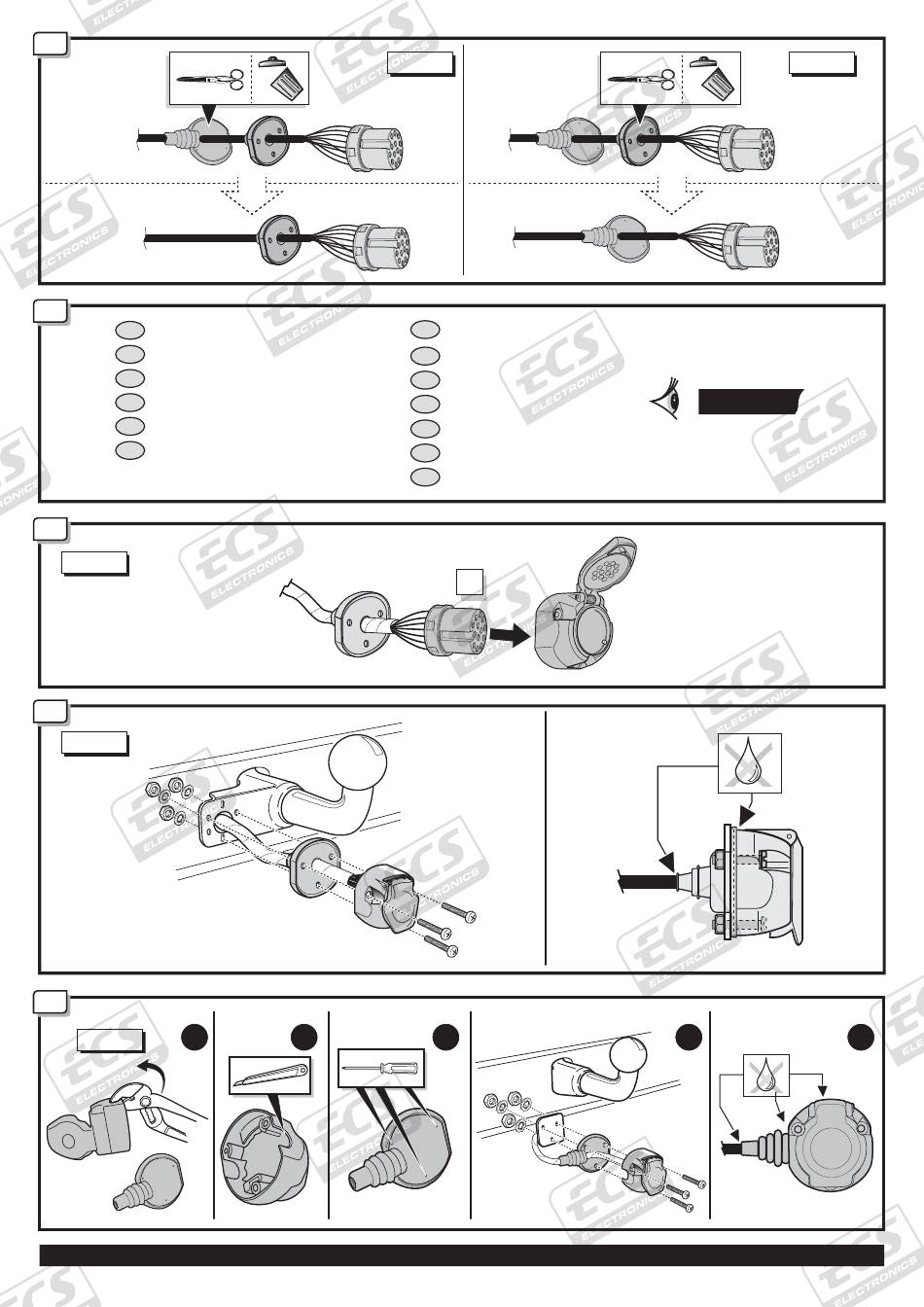 ECS ELECTRONICS