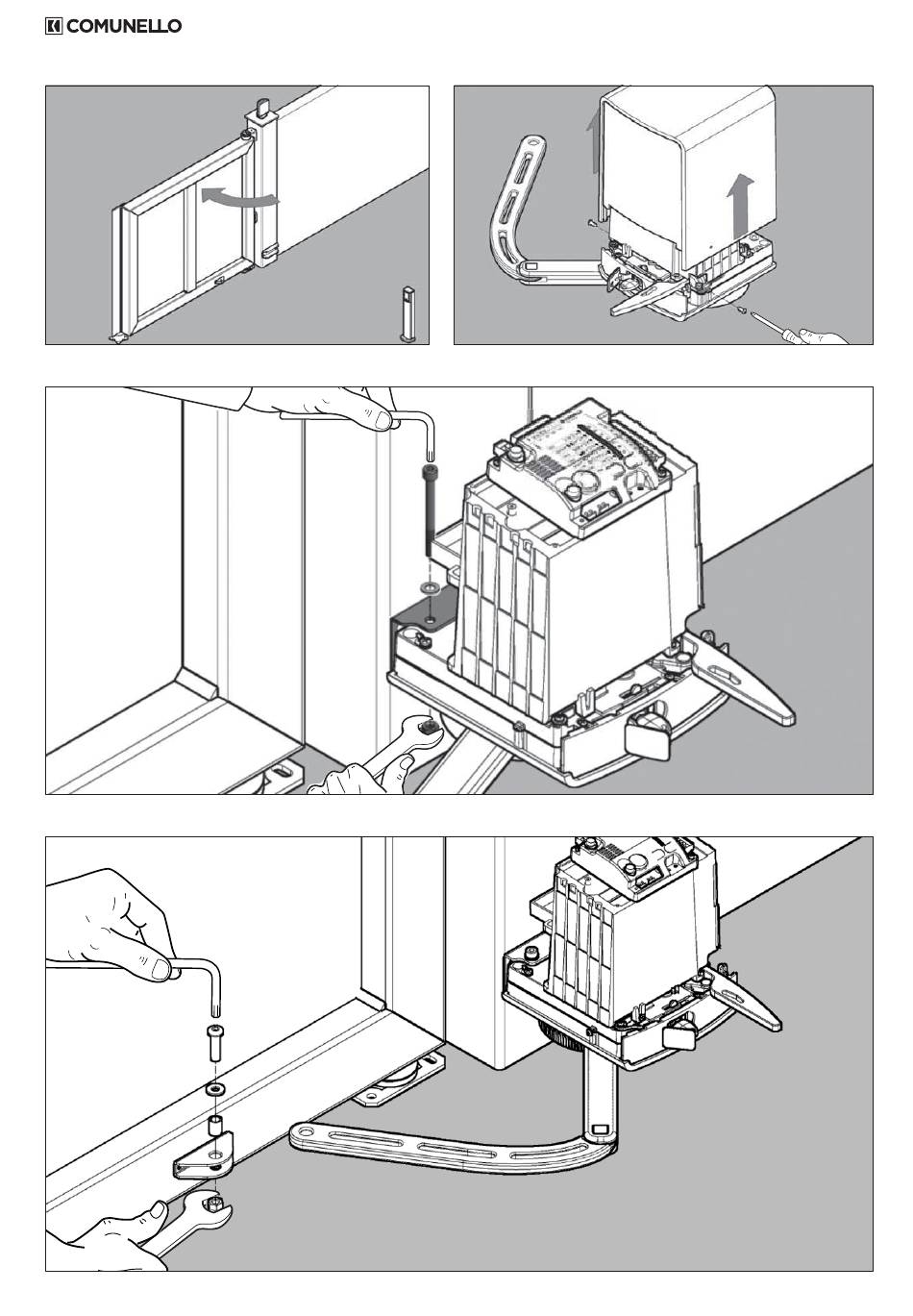 COMUNELLO