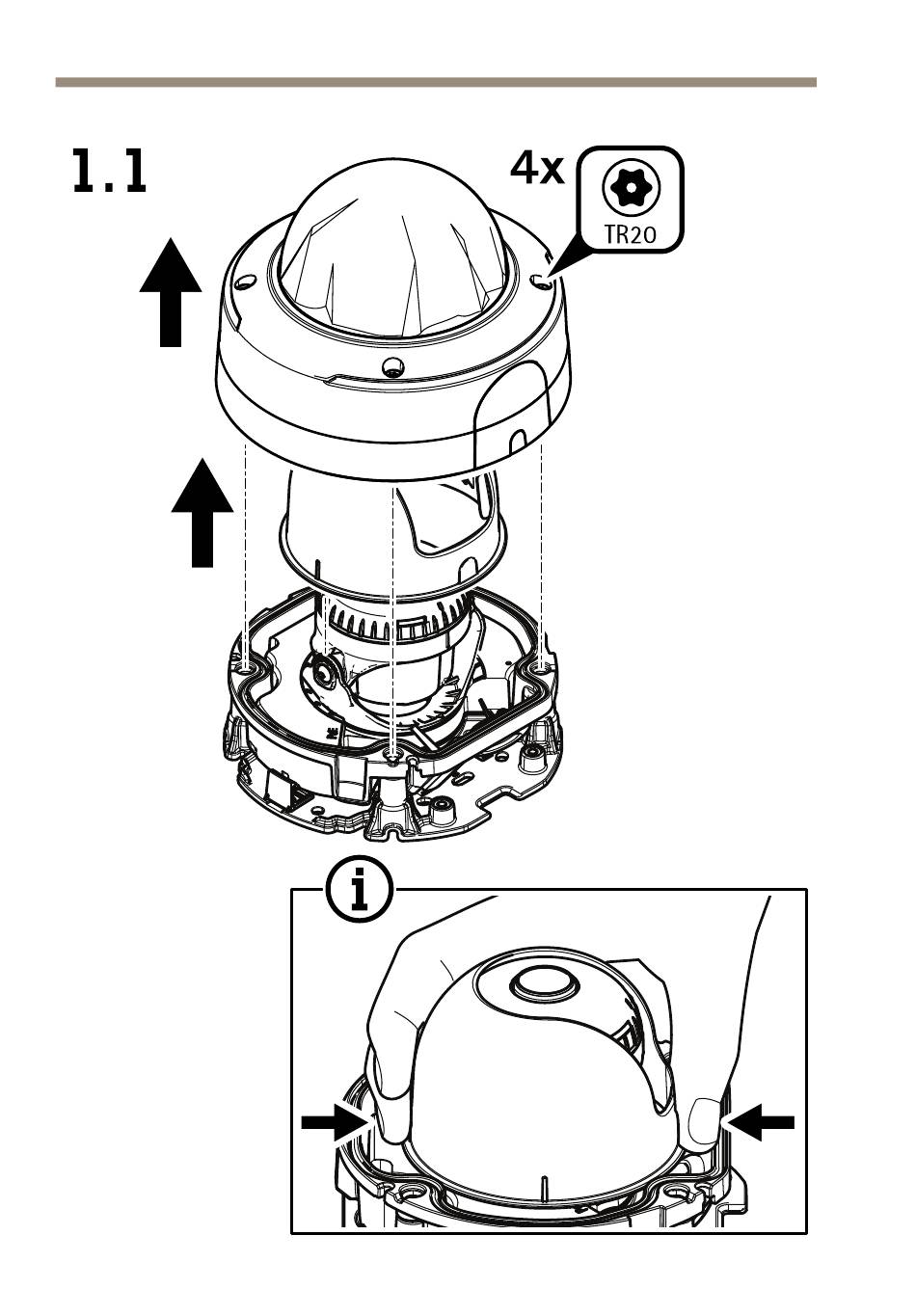 1.1

4x

TR20

i