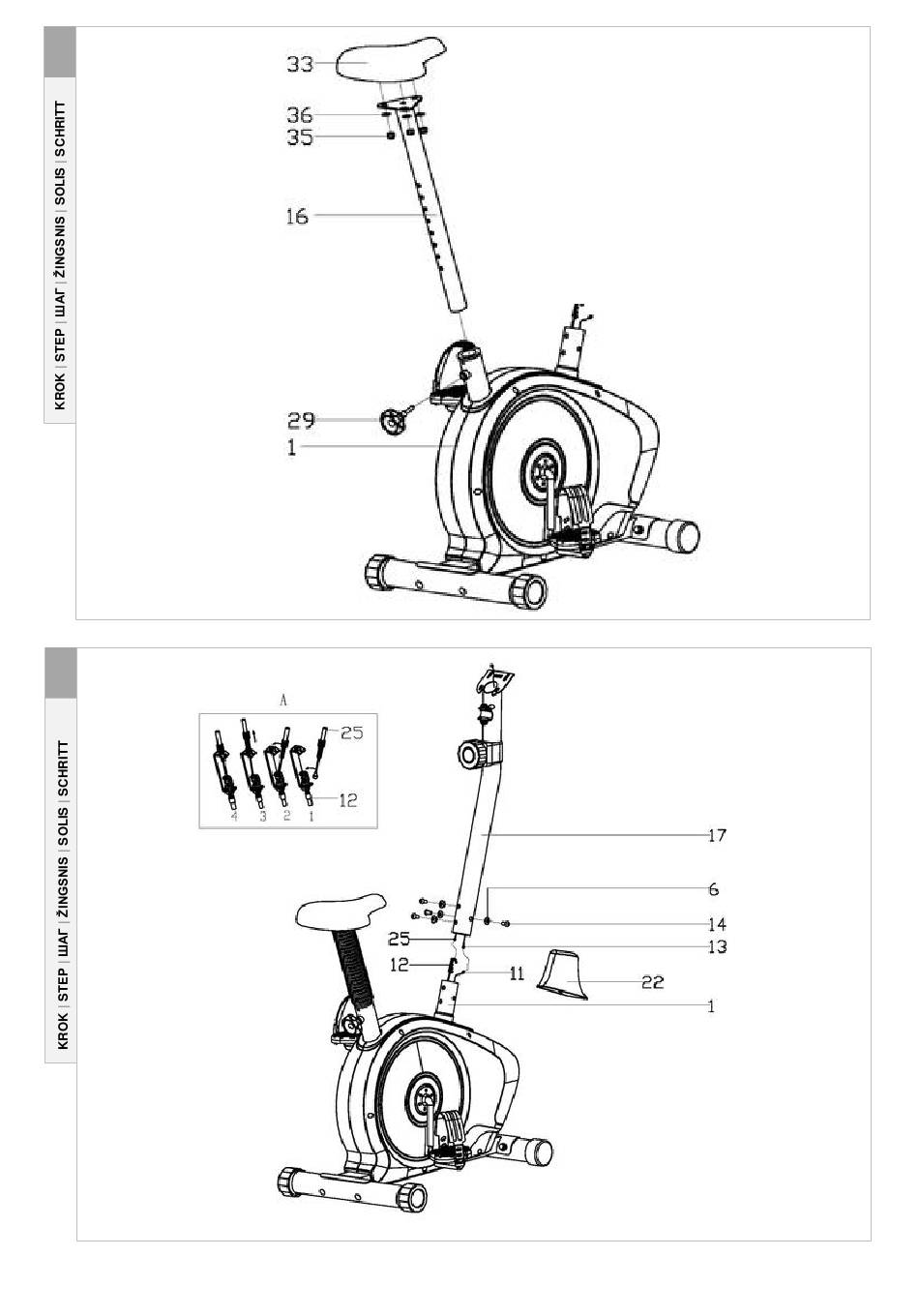 KROK | STEP | ШАГ | ŽINGSNIS | SOLIS | SCHRITT

33
36
35
16
29
1

KROK | STEP | ШАГ | ŽINGSNIS | SOLIS | SCHRITT

A
25
12
4 3 2 1
17
6
14
25
13
12
11
22
1