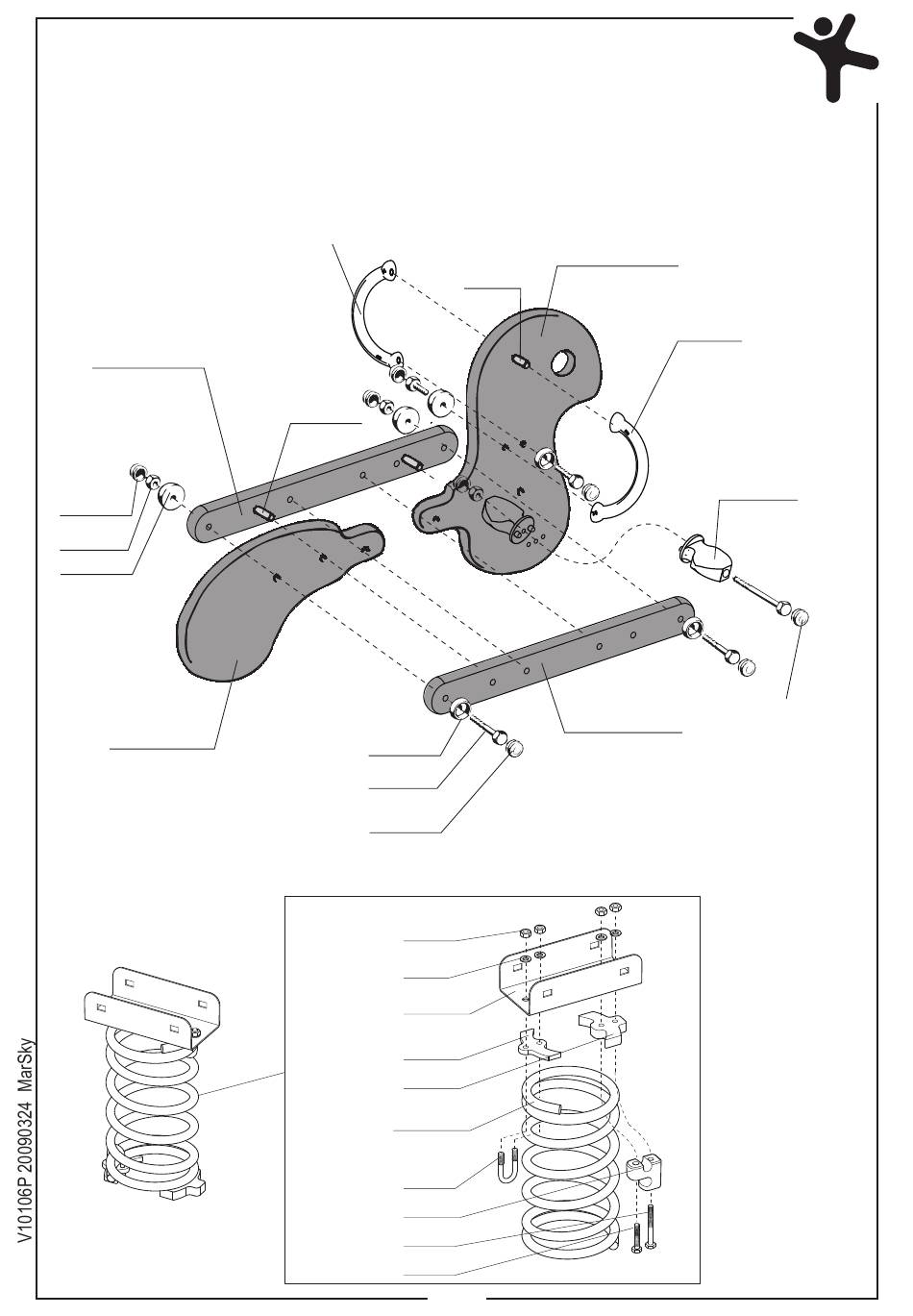 V10106P 20090324 MarSky