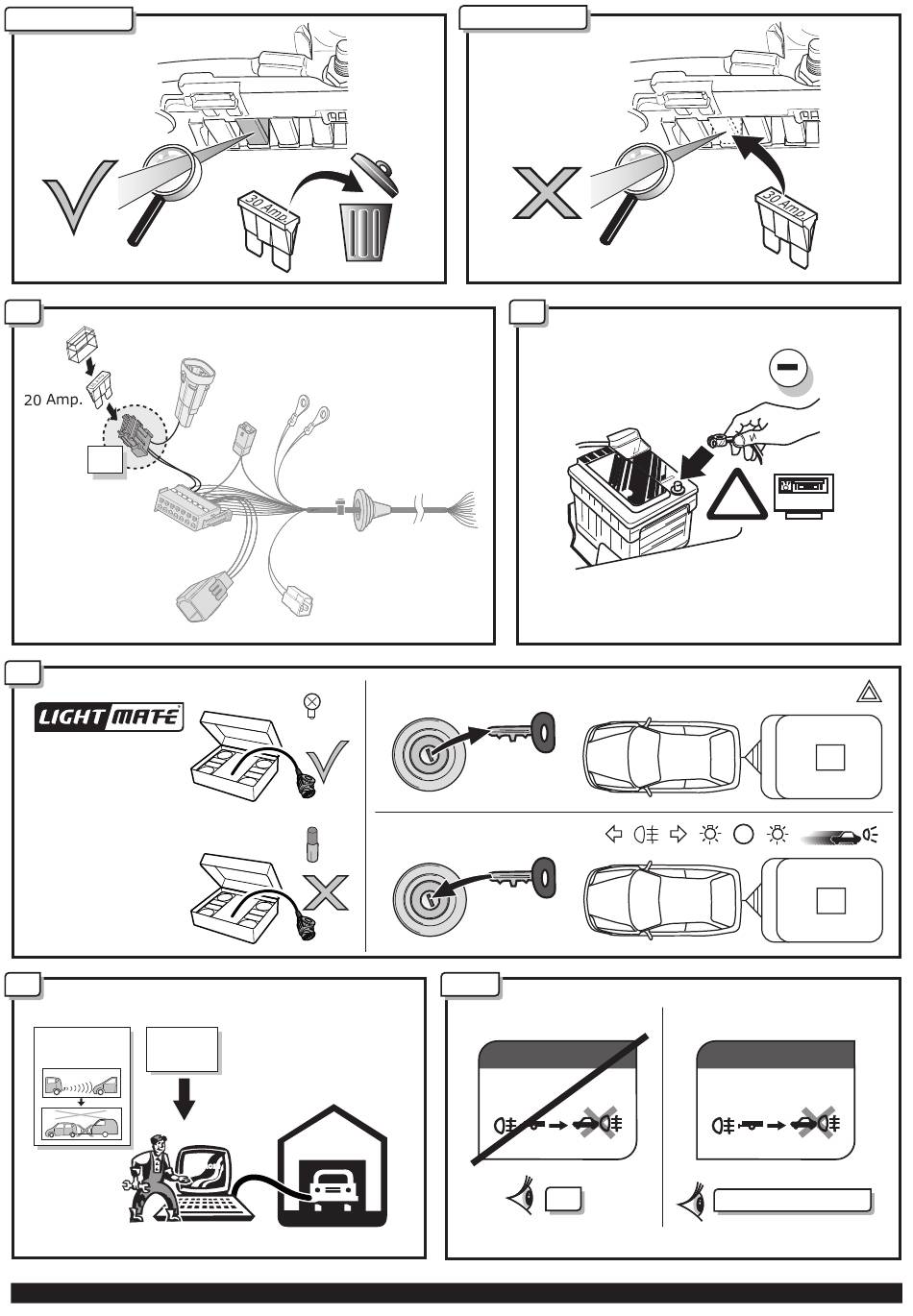 30 Amp.

30 Amp.

20 Amp.

LIGHT MATE