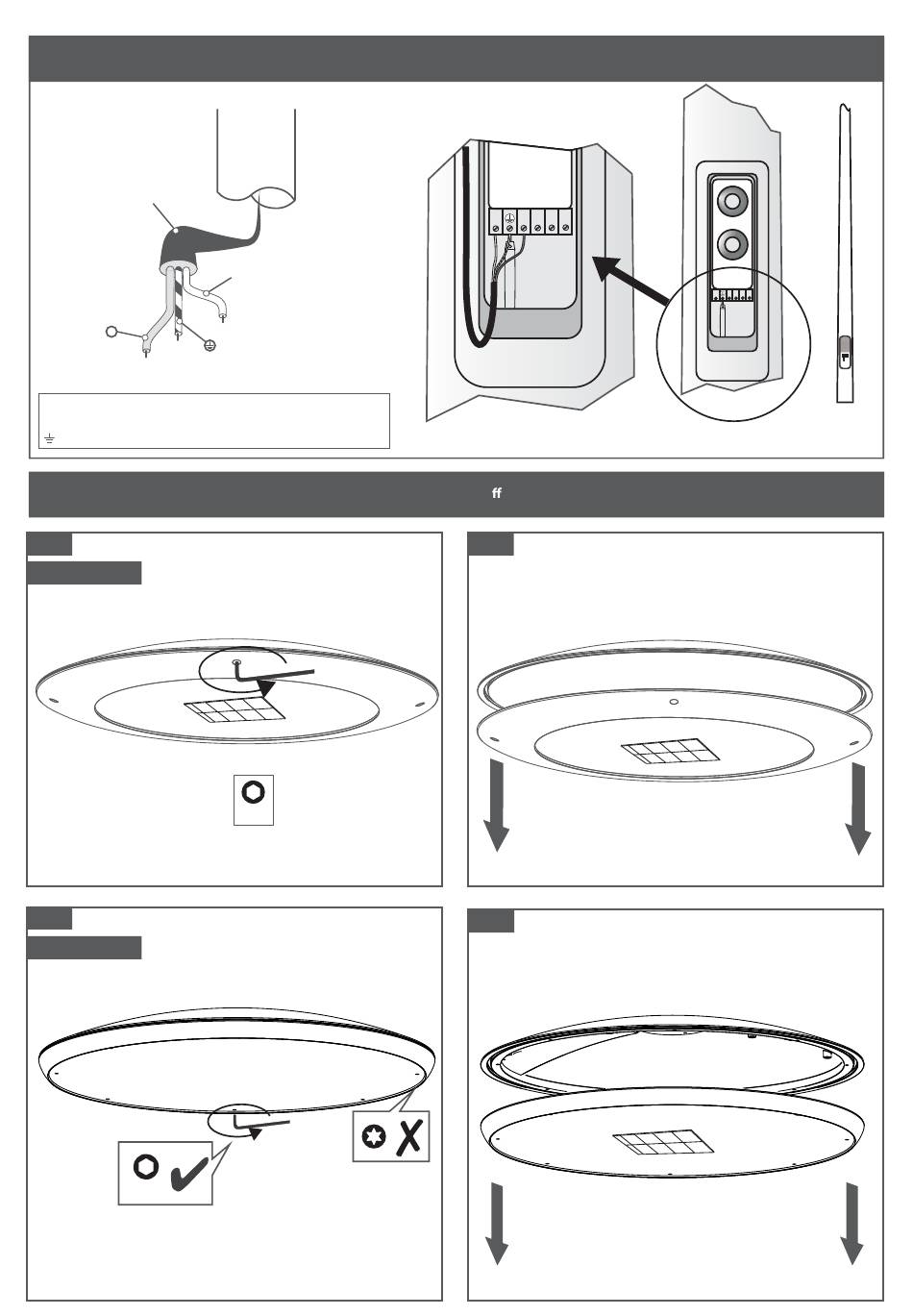 ff