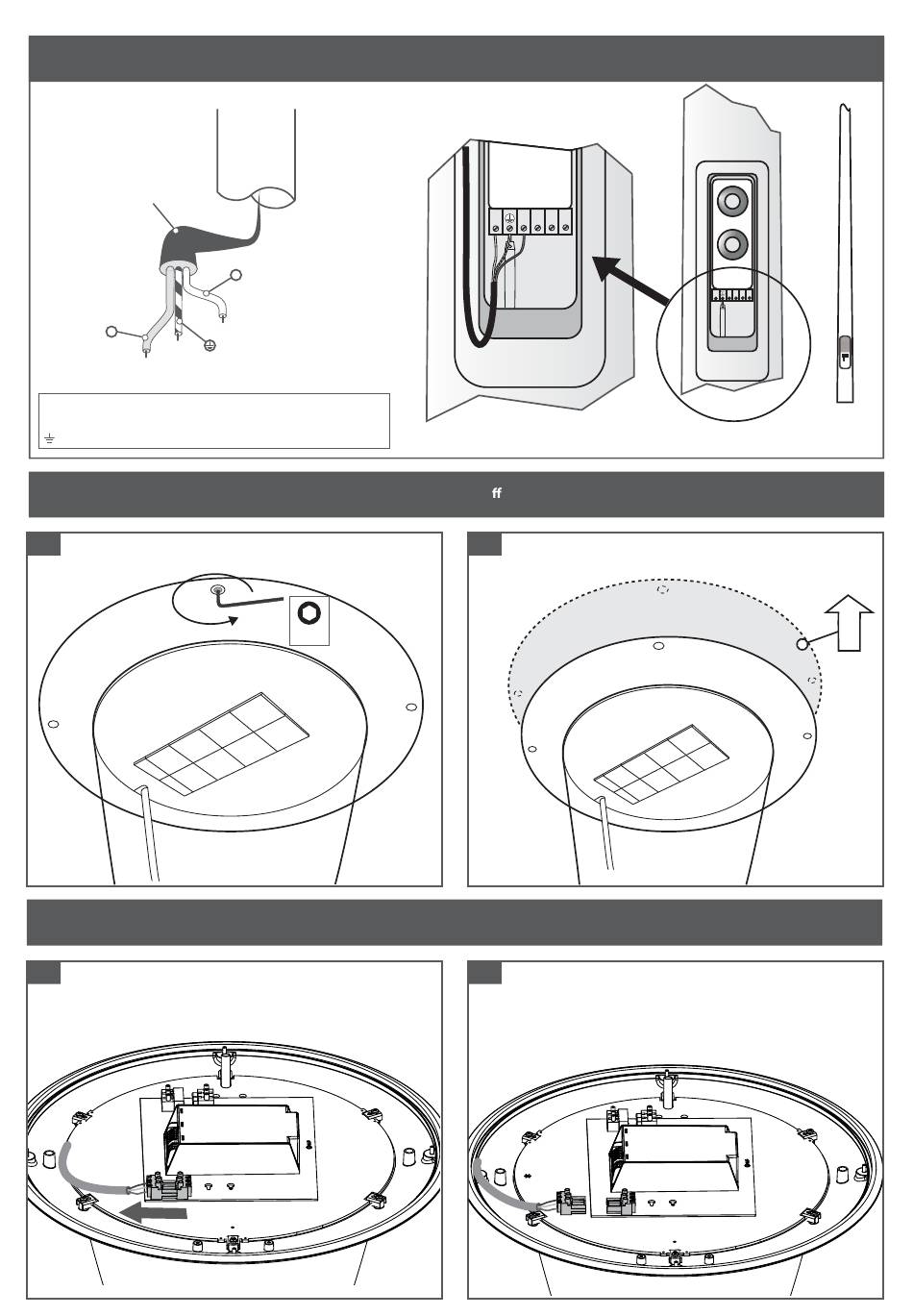 ff