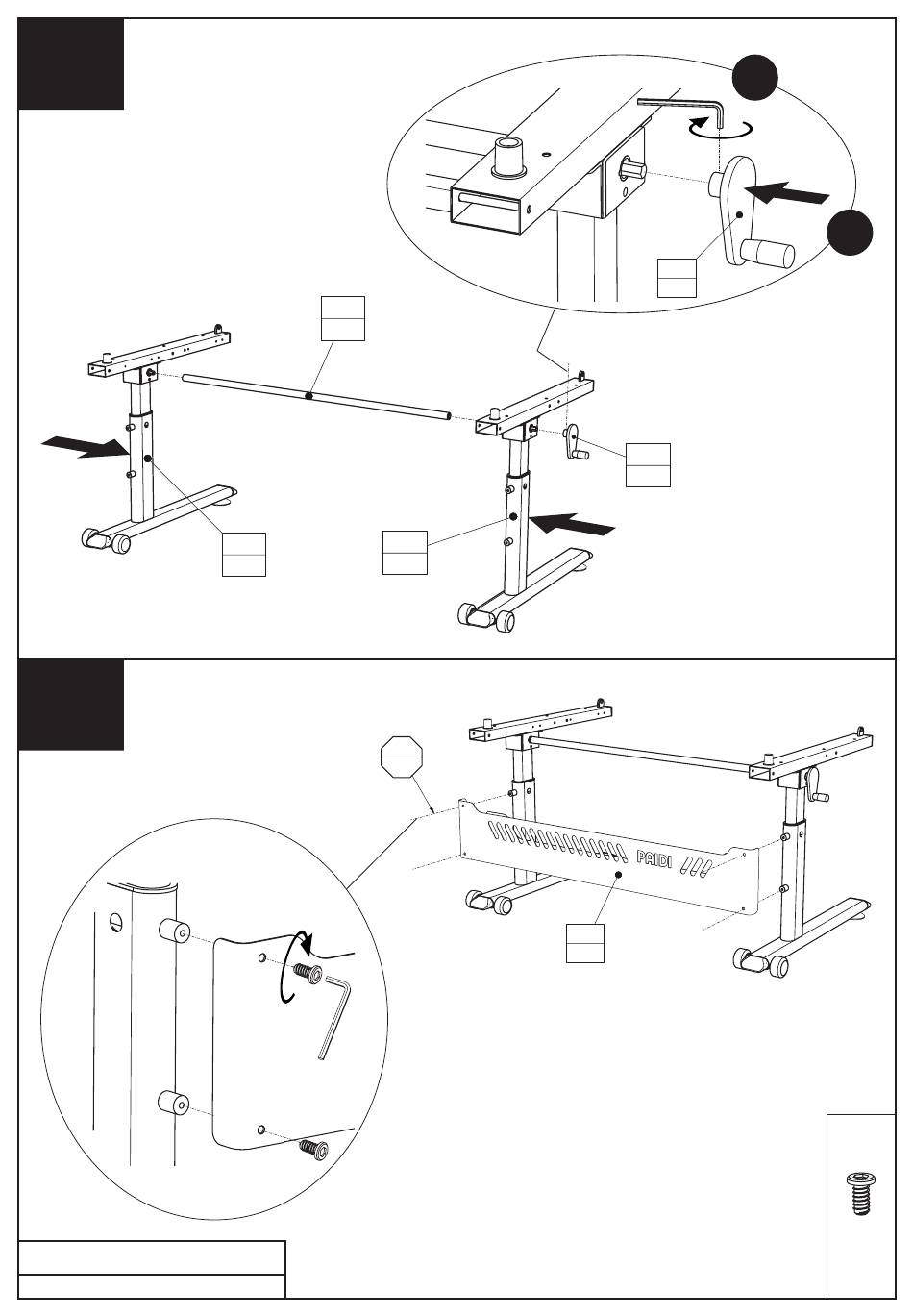 PAIDI