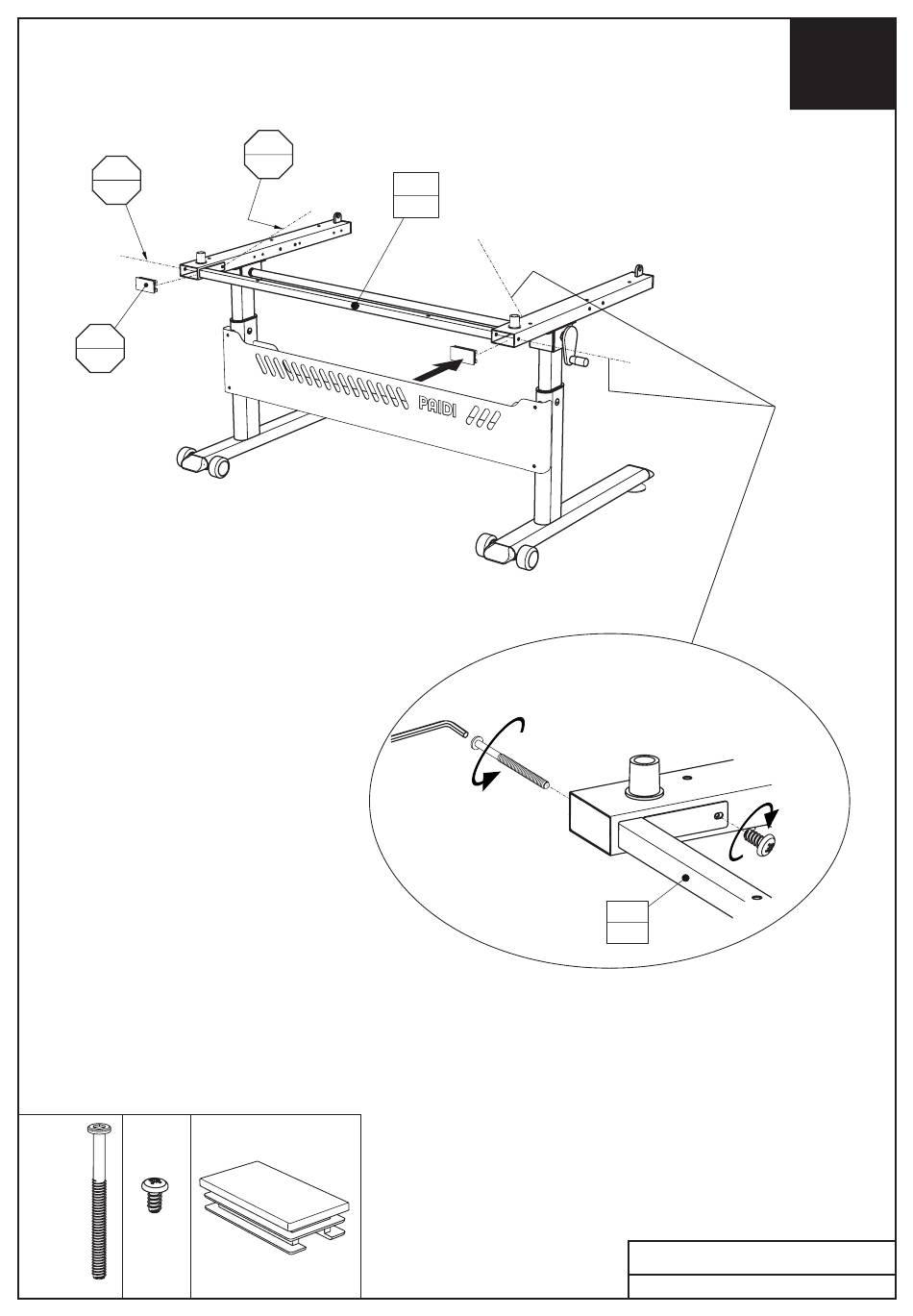 PAIDI