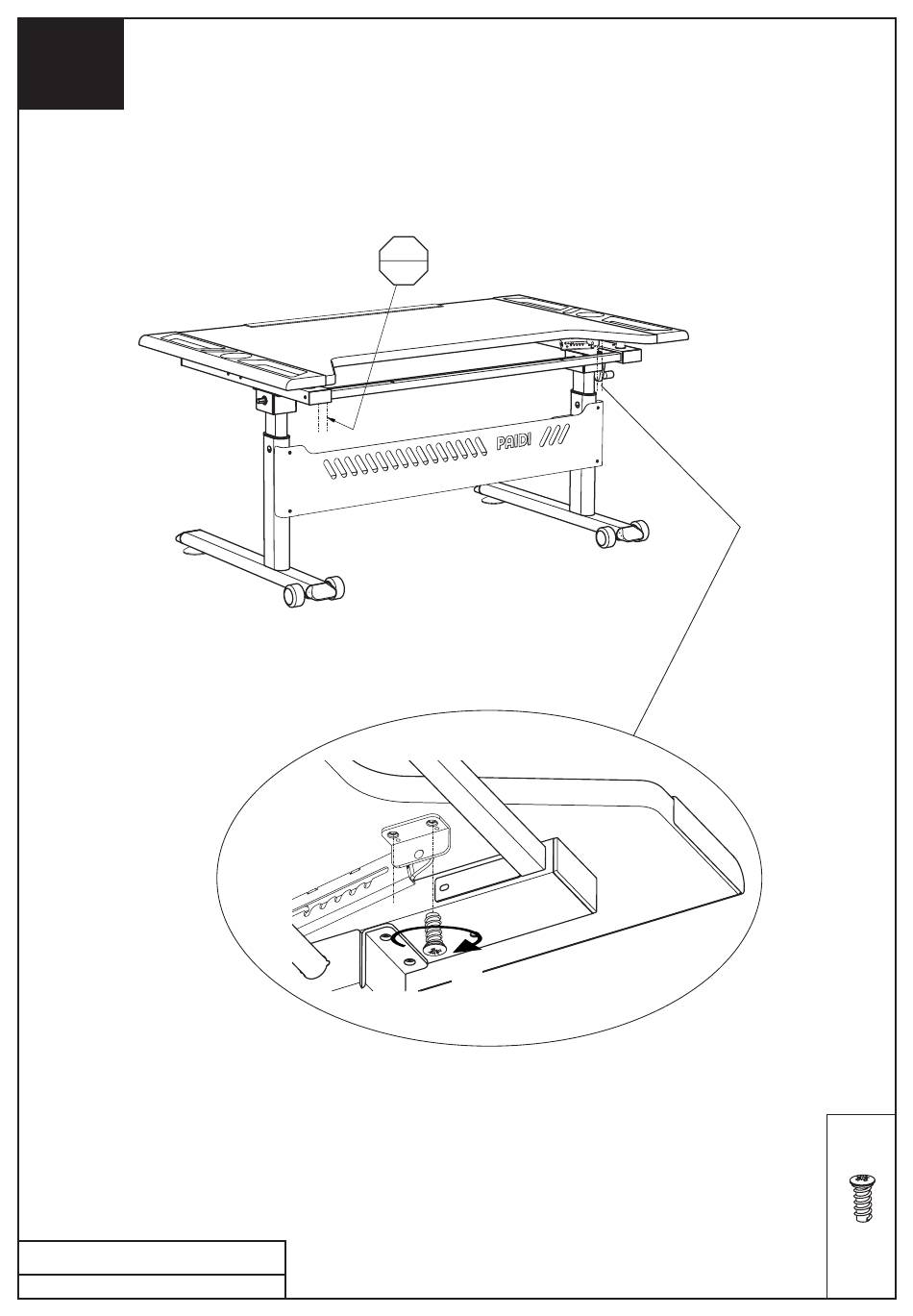 PAIDI