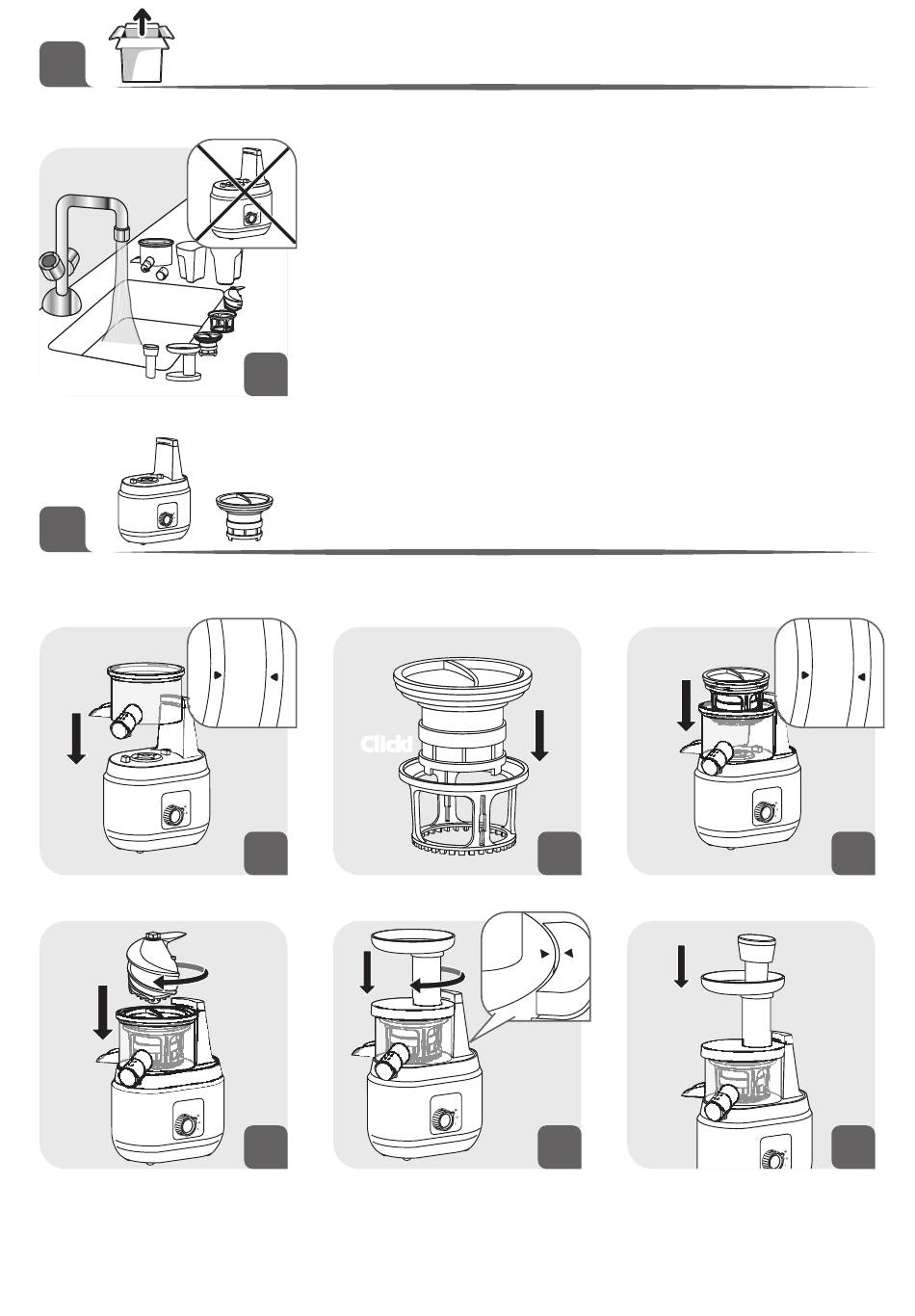 Click!