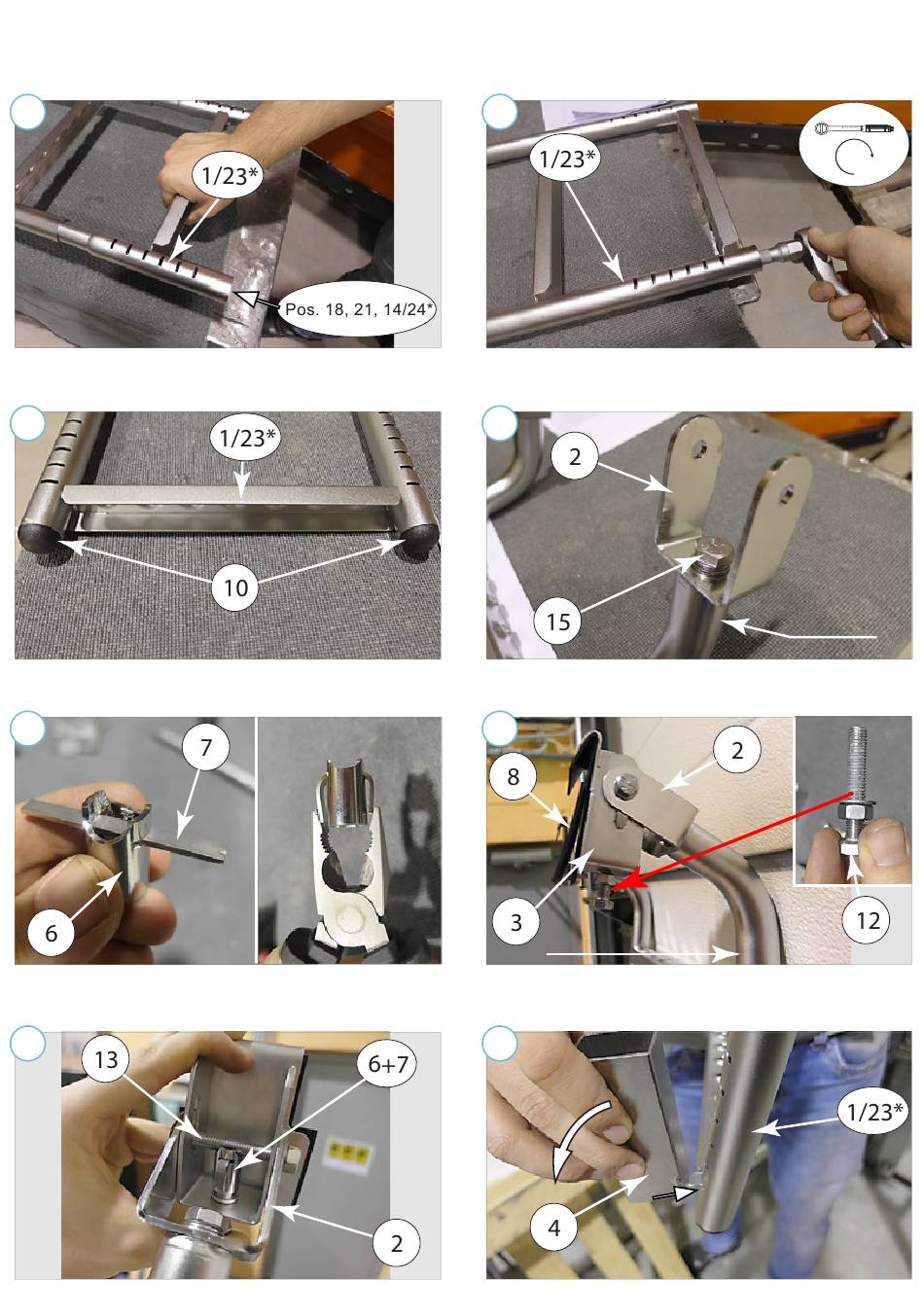 1/23*

Pos. 18, 21, 14/24*

1/23*

1/23*

10

2

15

7

6

2

8

3

12

13

6+7

2

1/23*

4