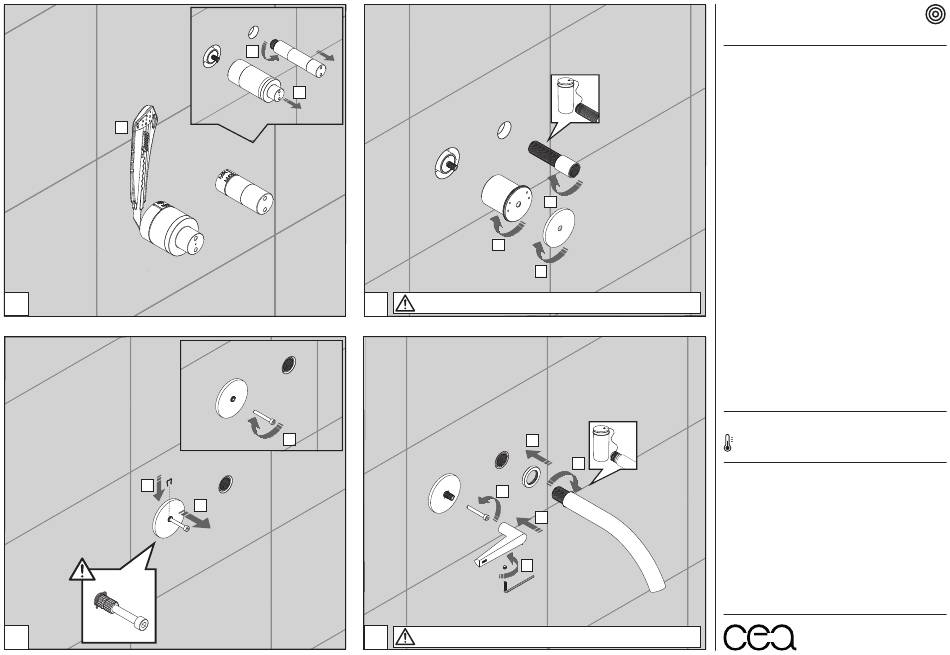 cea