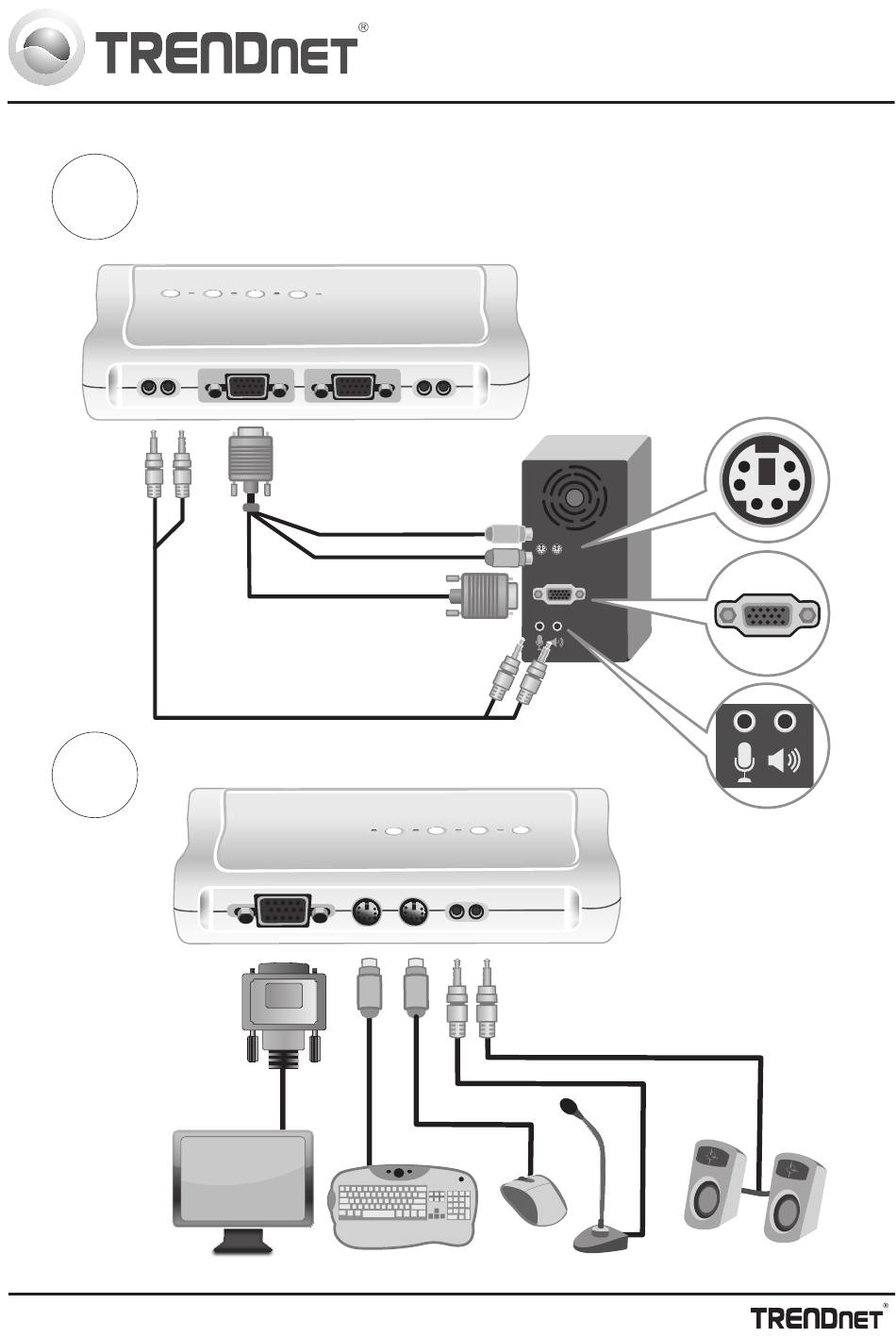 TRENDnet®

TRENDnet®