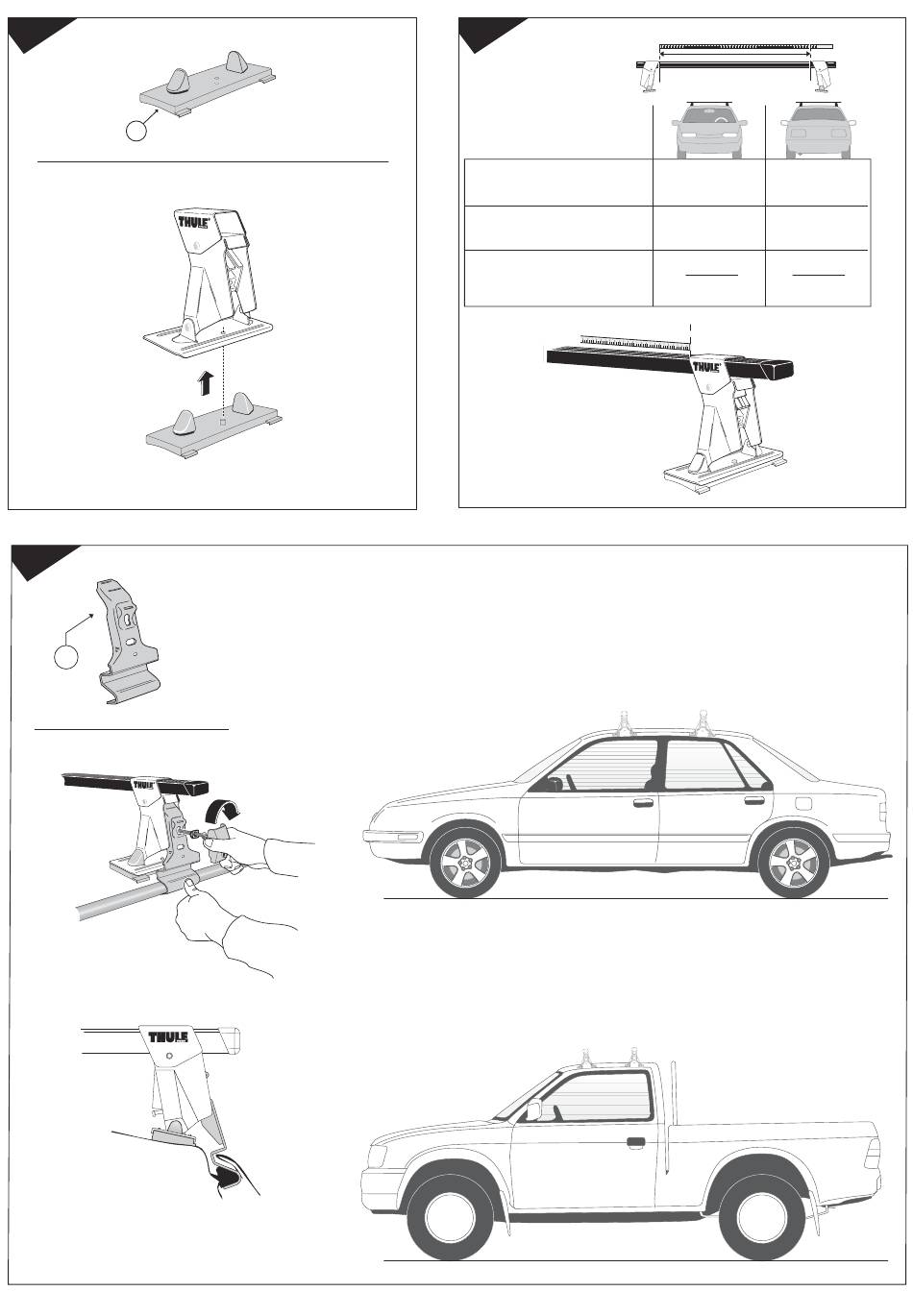 THULE

THULE

THULE

THULE