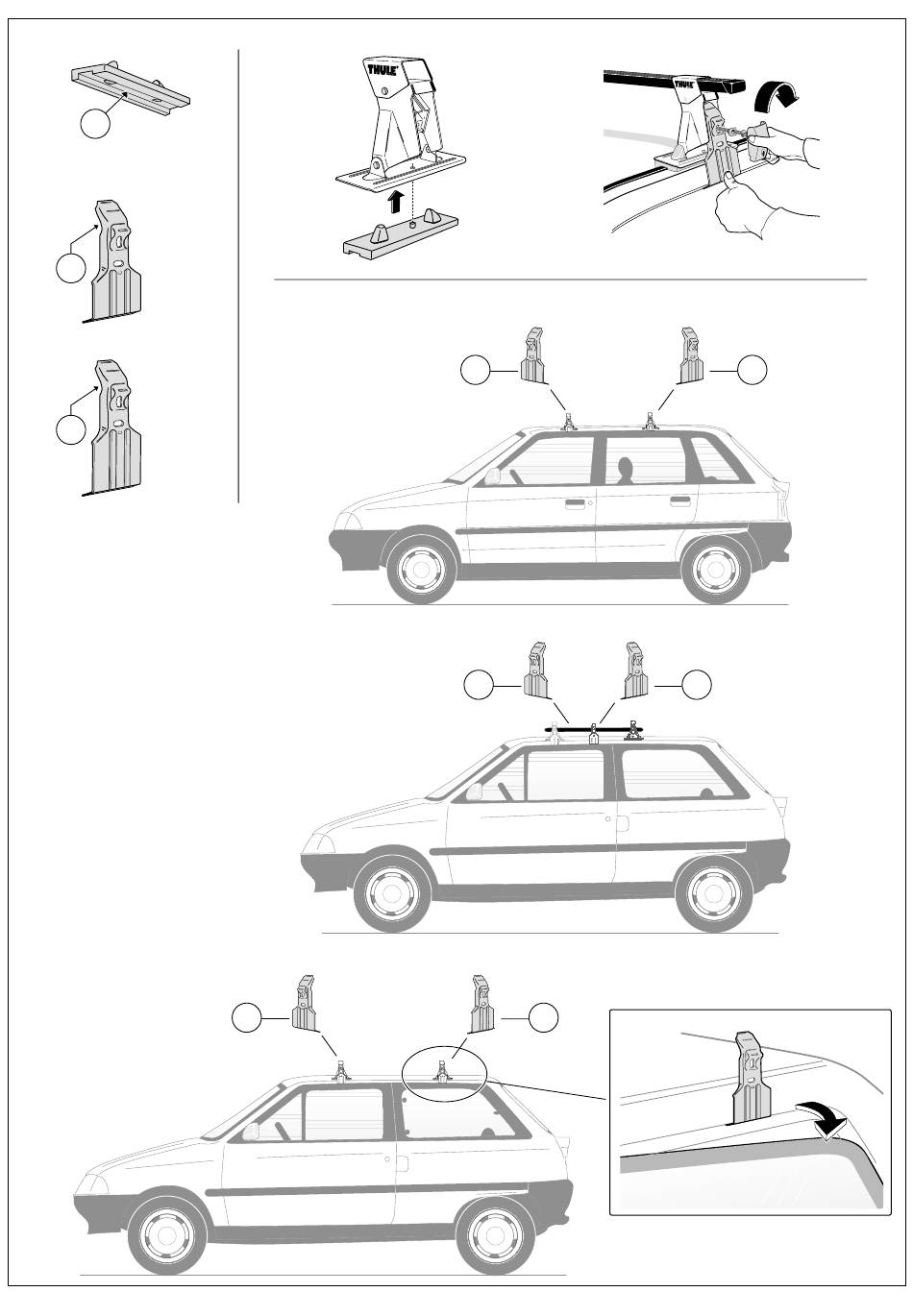 THULE

THULE