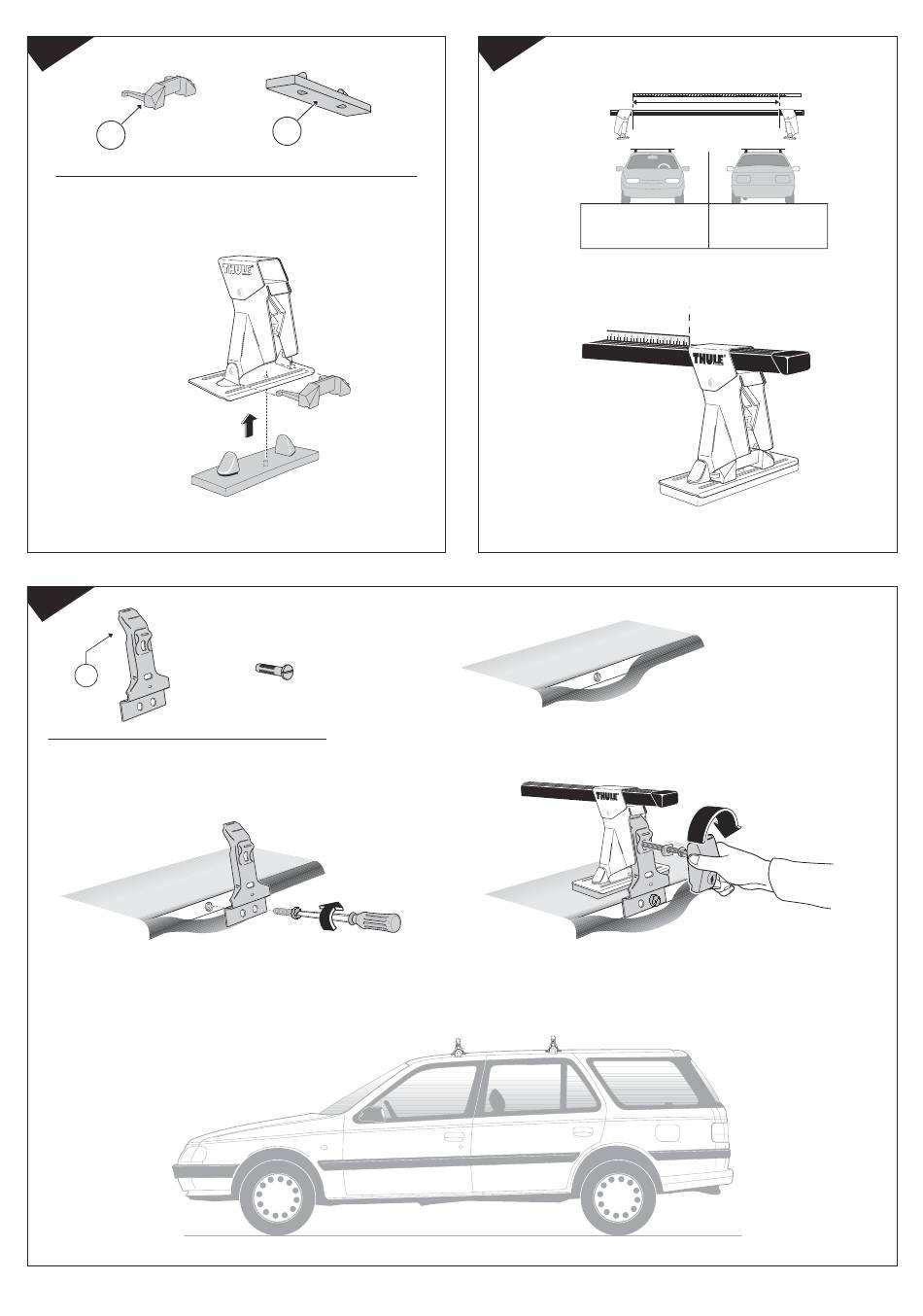 THULE

THULE

THULE