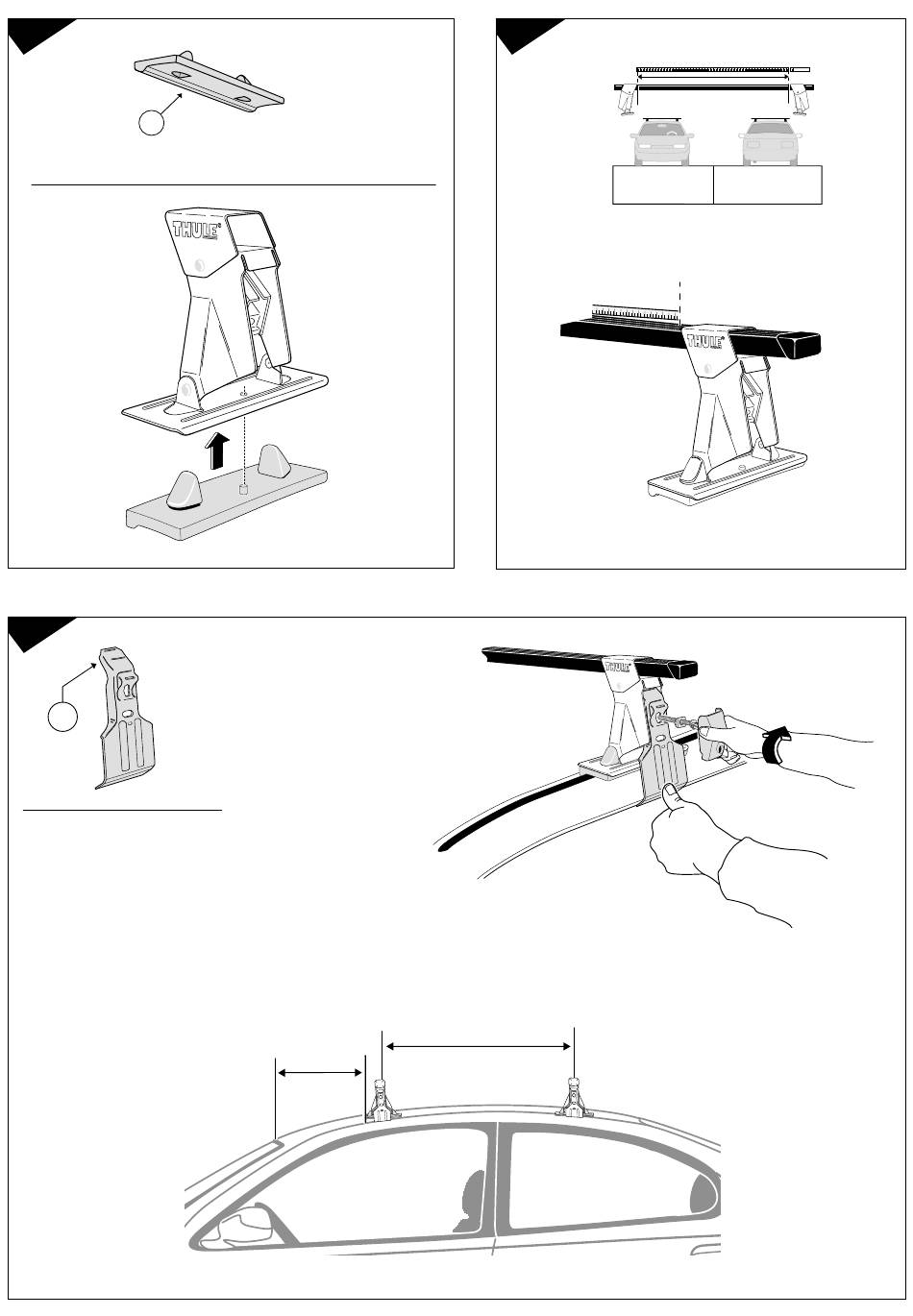 THULE

THULE

THULE