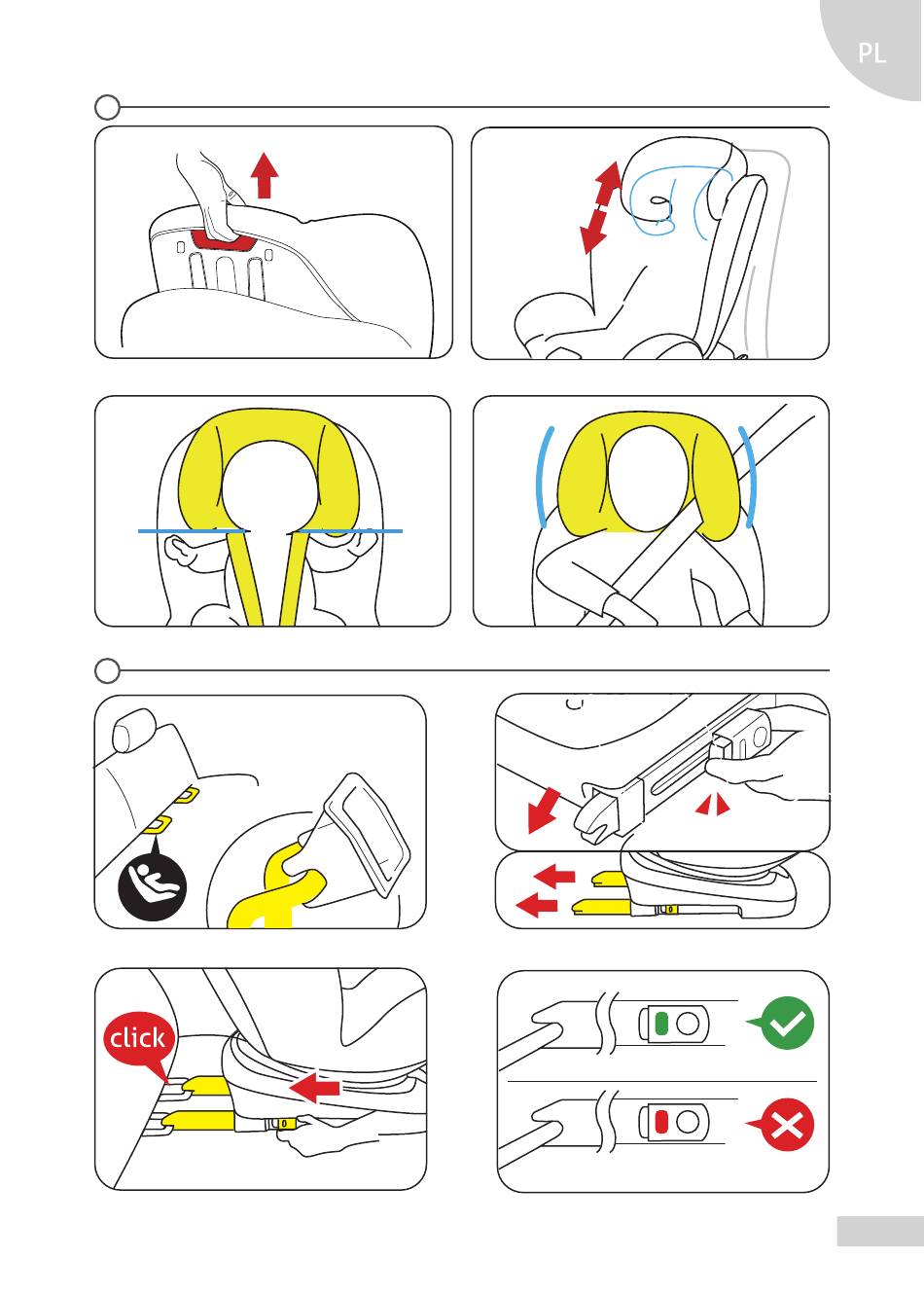 PL

click