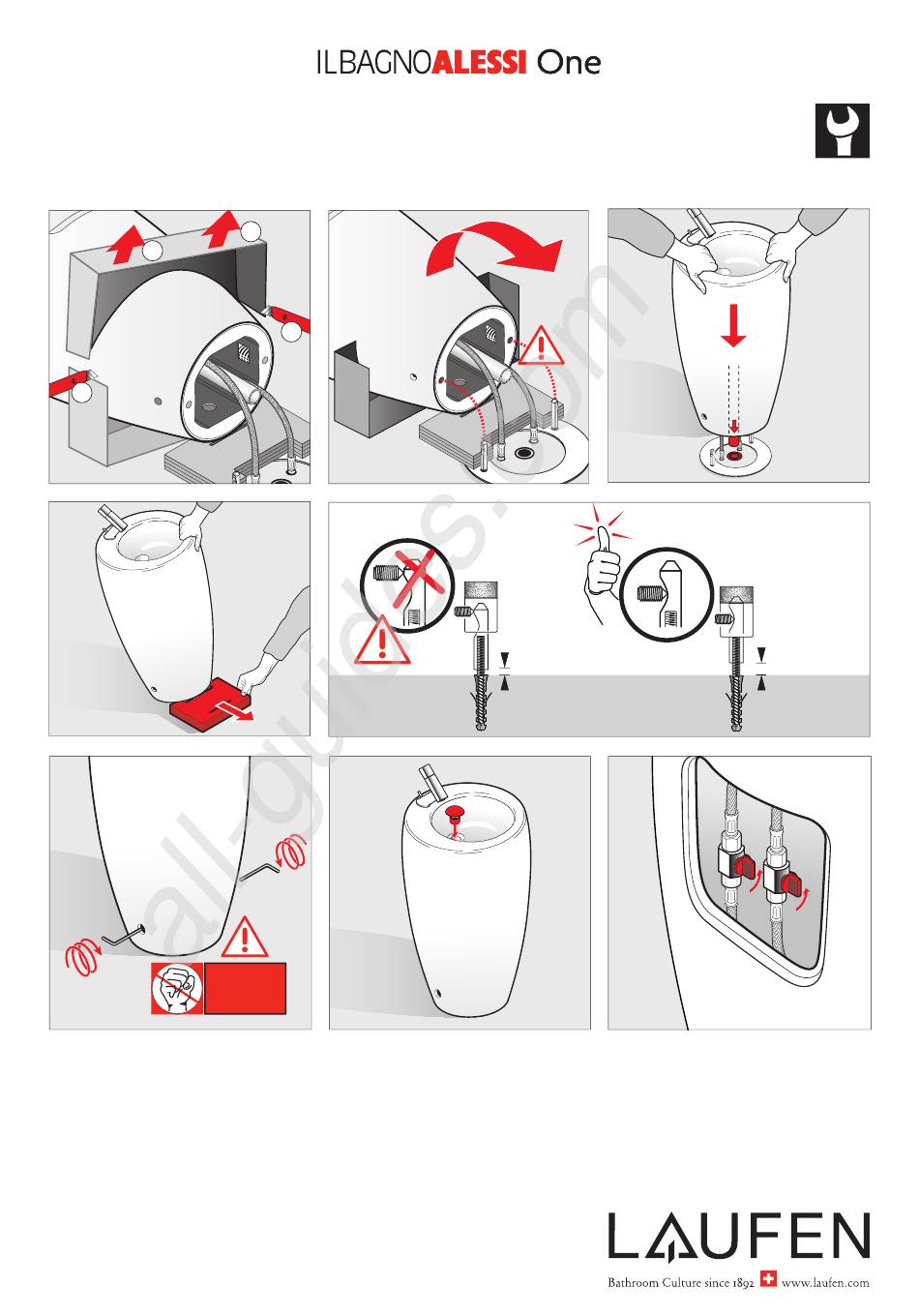 ILBAGNOALESSI One

all-guides.com

LAUFEN

Bathroom Culture since 1892 www.laufen.com