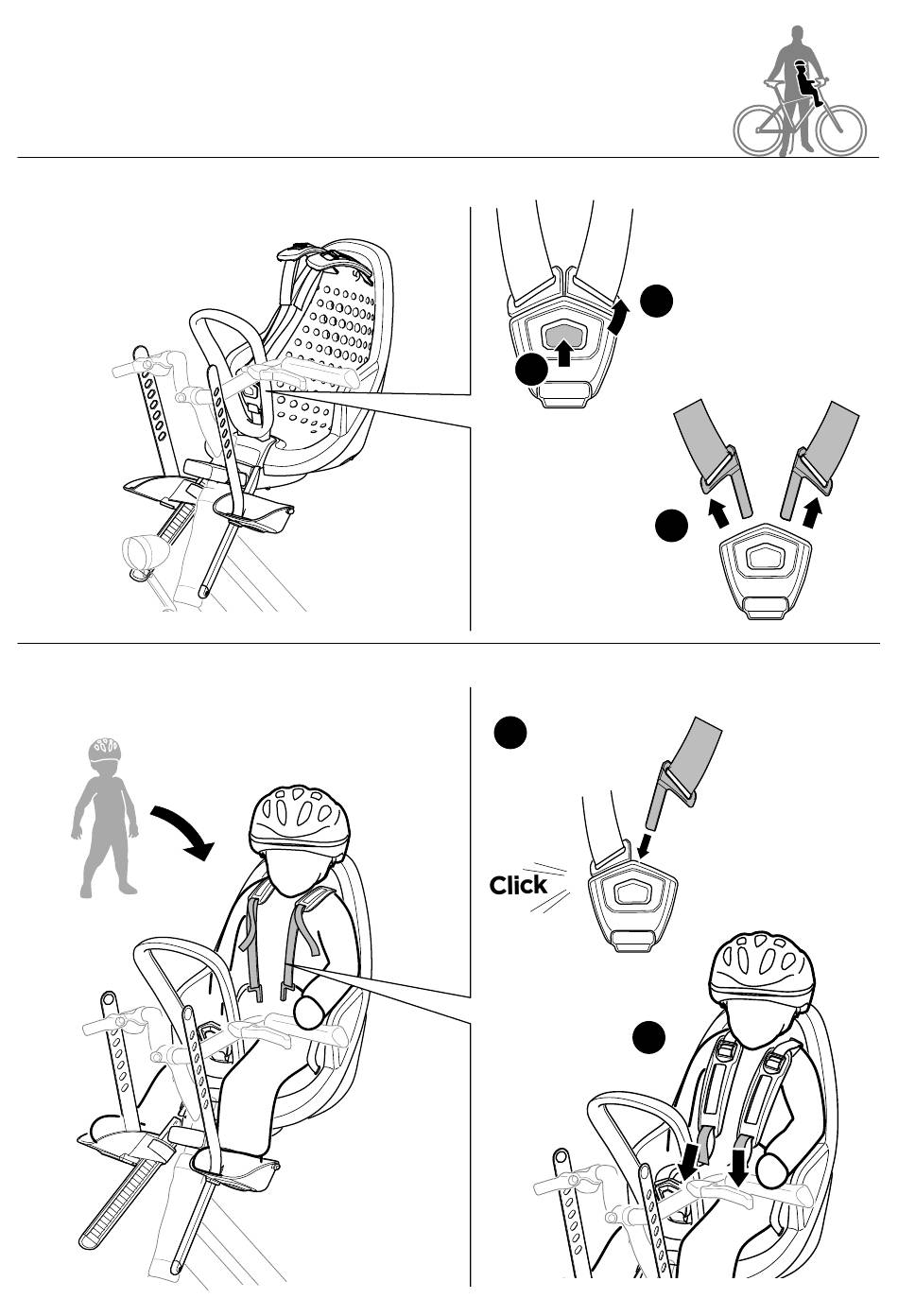 Click