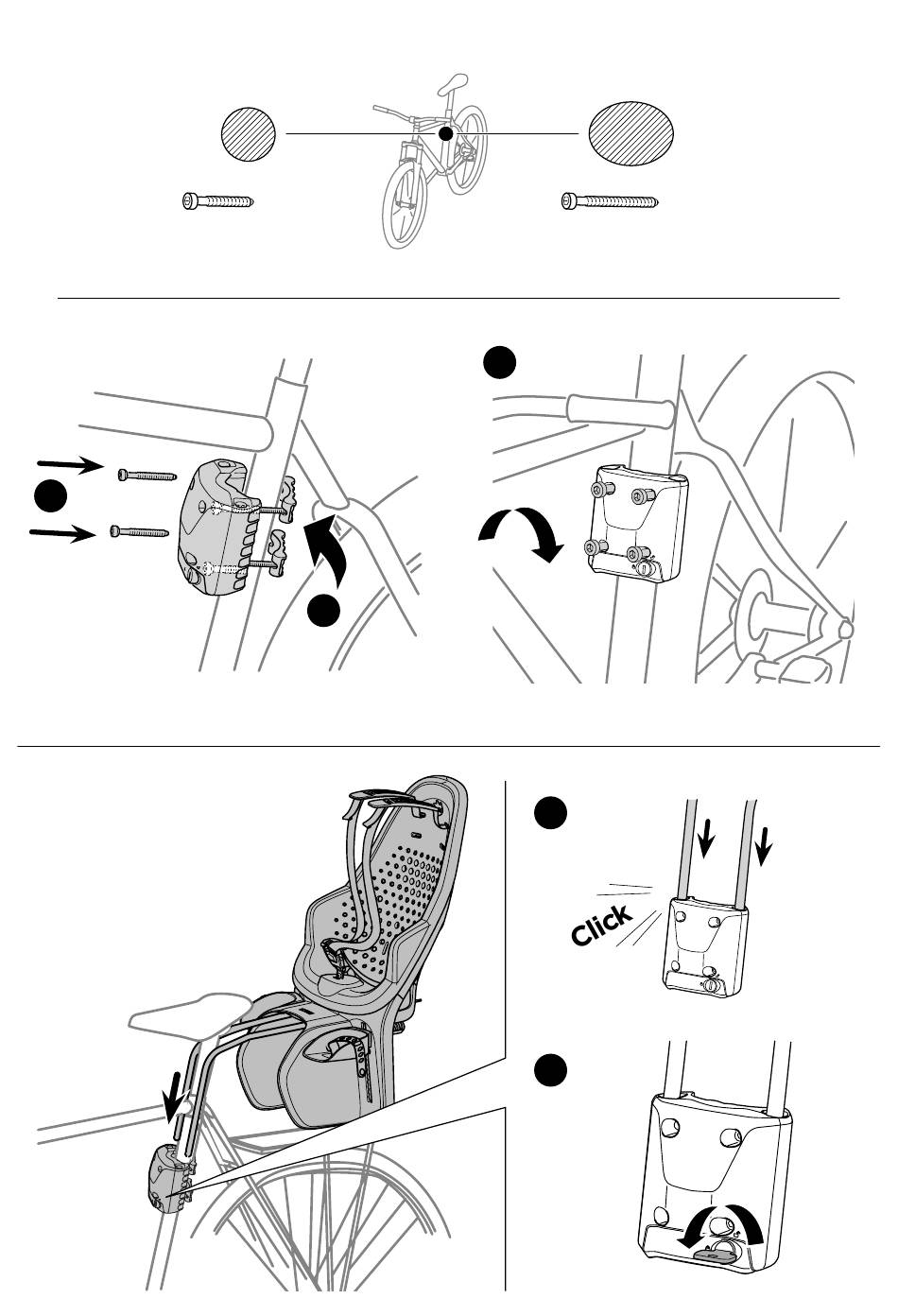 Click