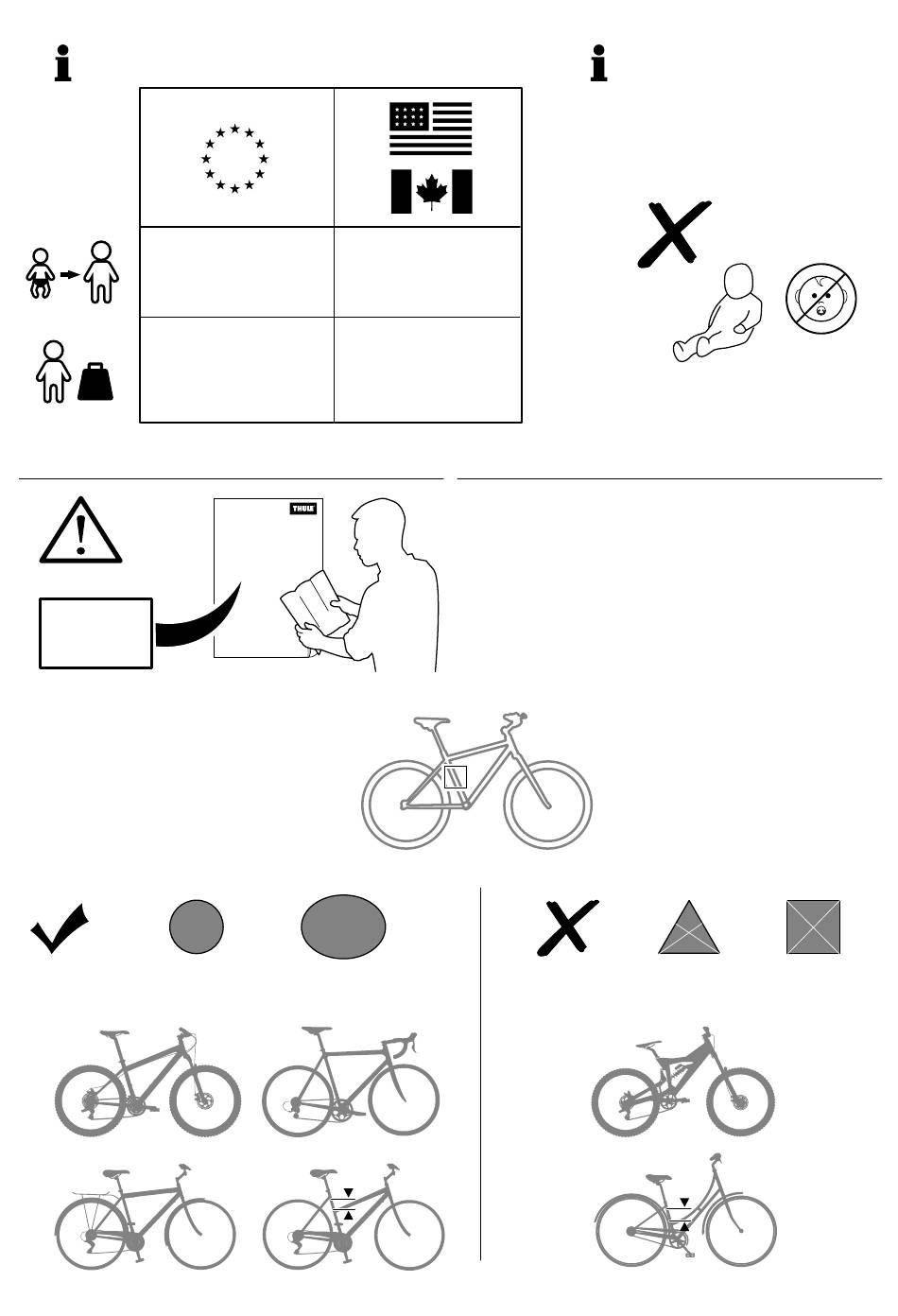 THULE