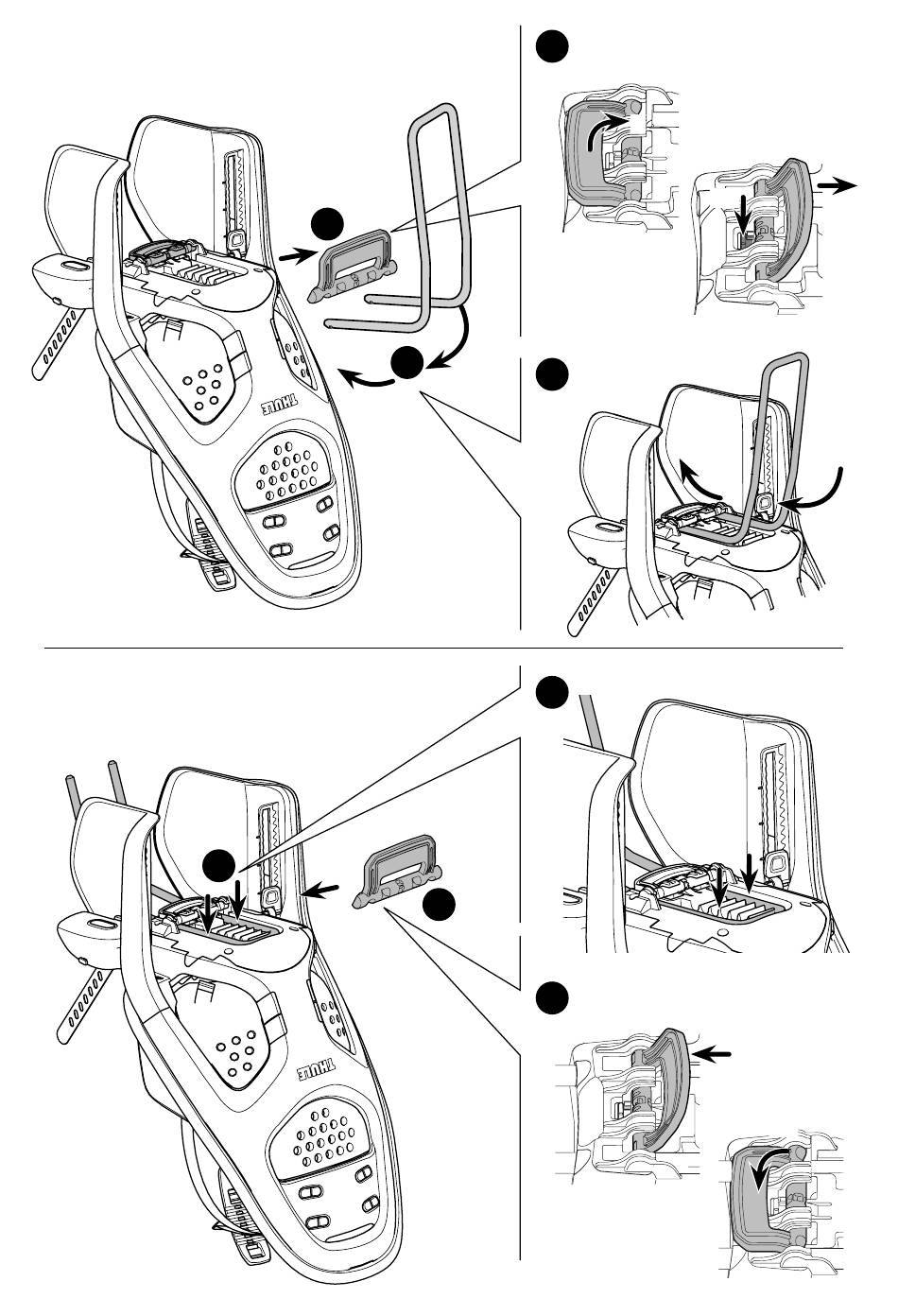 THULE

THULE