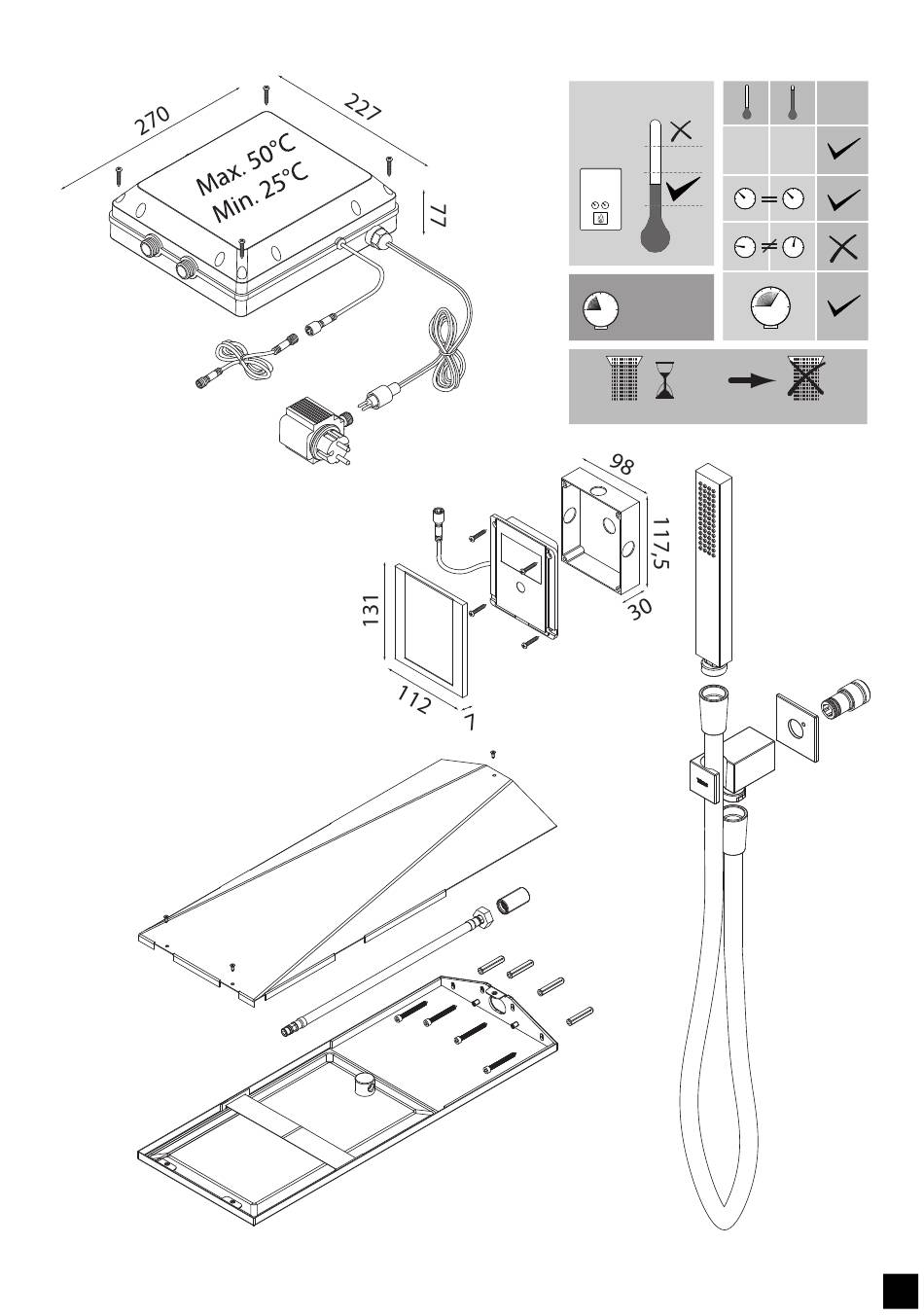 270

227

Max. 50°C
Min. 25°C

77

98

117,5

30

131

112

7