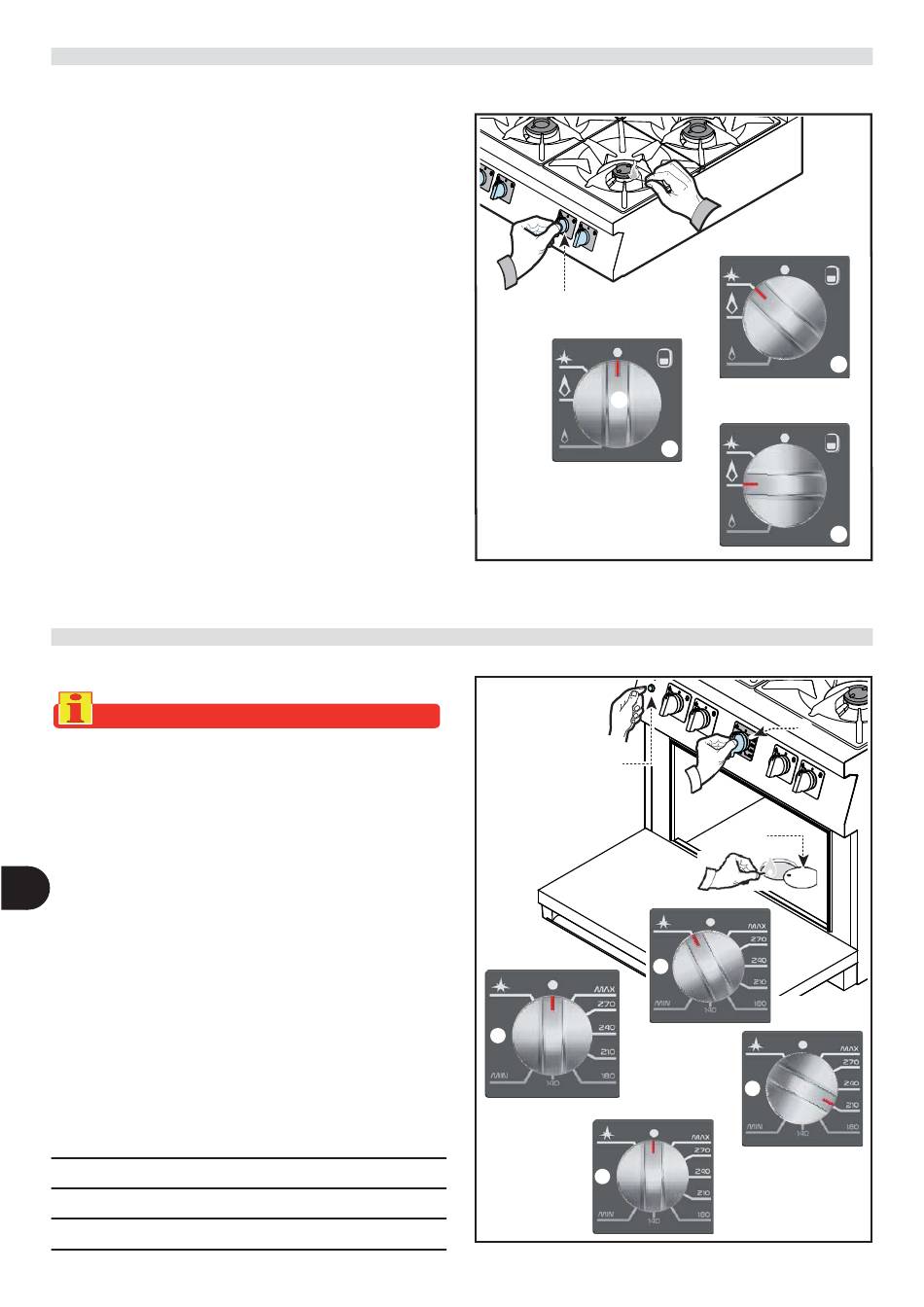 MAX
270
240
210
180
140
MIN

MAX
270
240
210
180
140
MIN

MAX
270
240
210
180
140
MIN

MAX
270
240
210
180
140
MIN