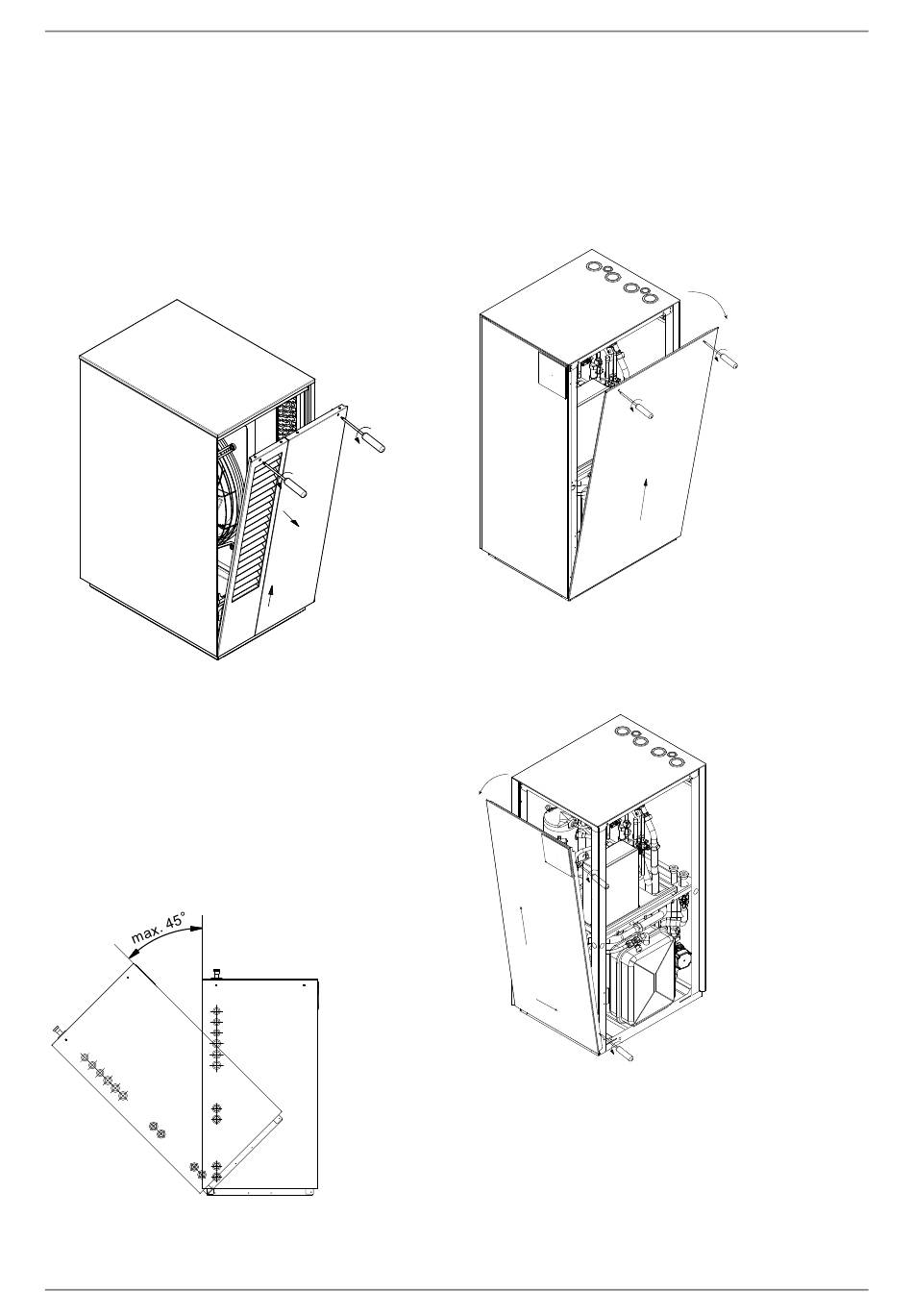 max. 45°