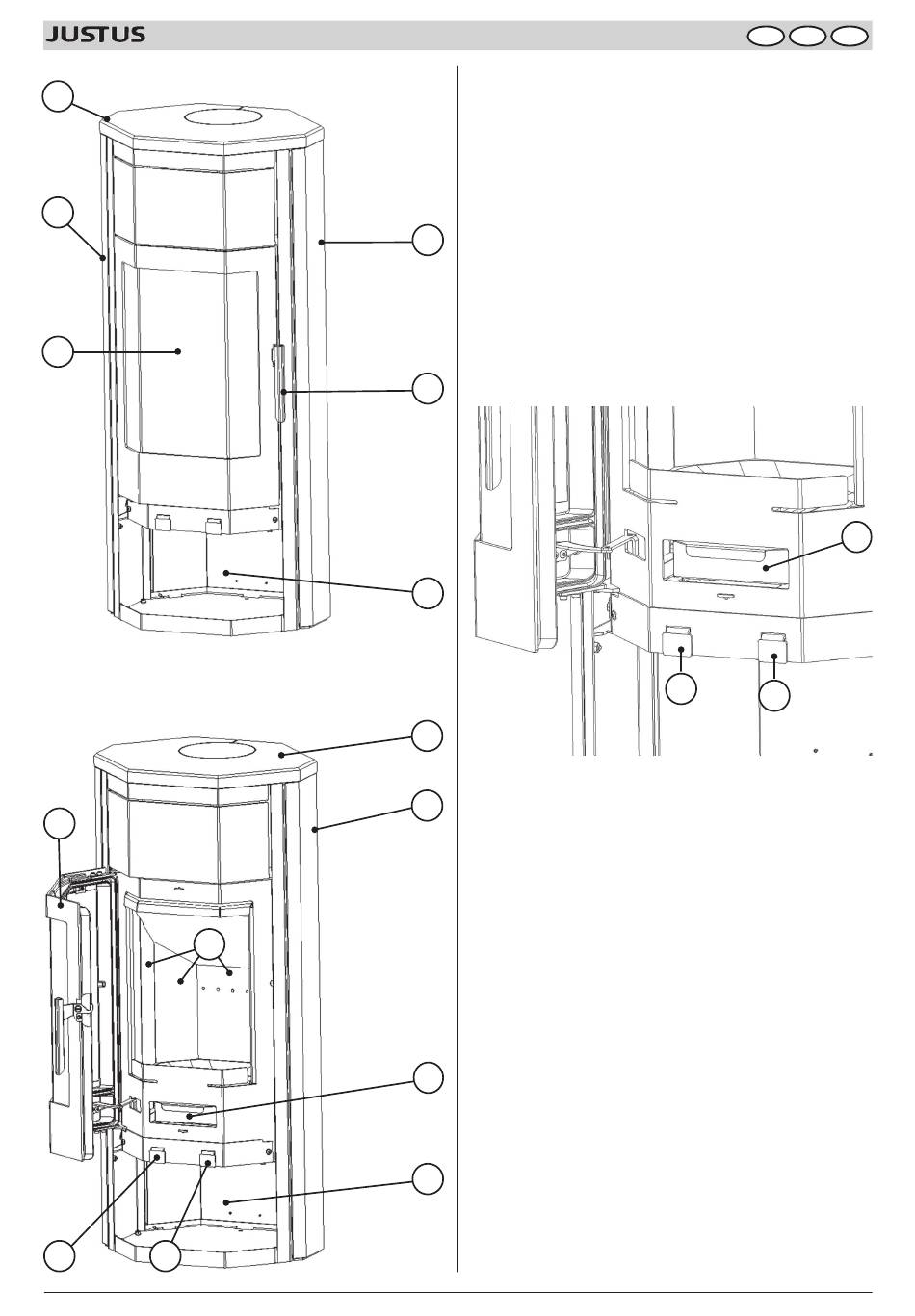 JUSTUS