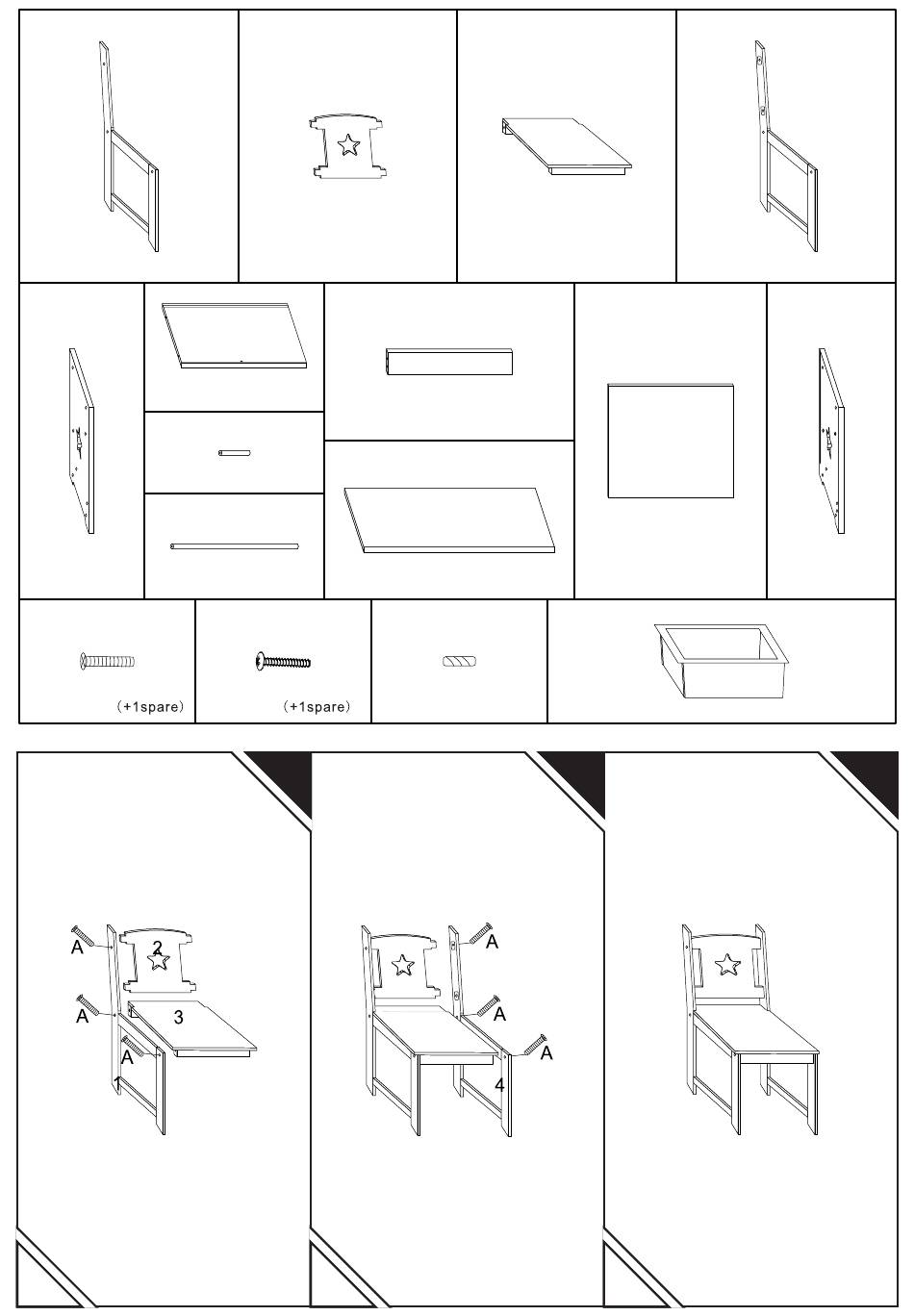 (+1spare)

(+1spare)

A
2
A
3
A
1

A
A
A
4