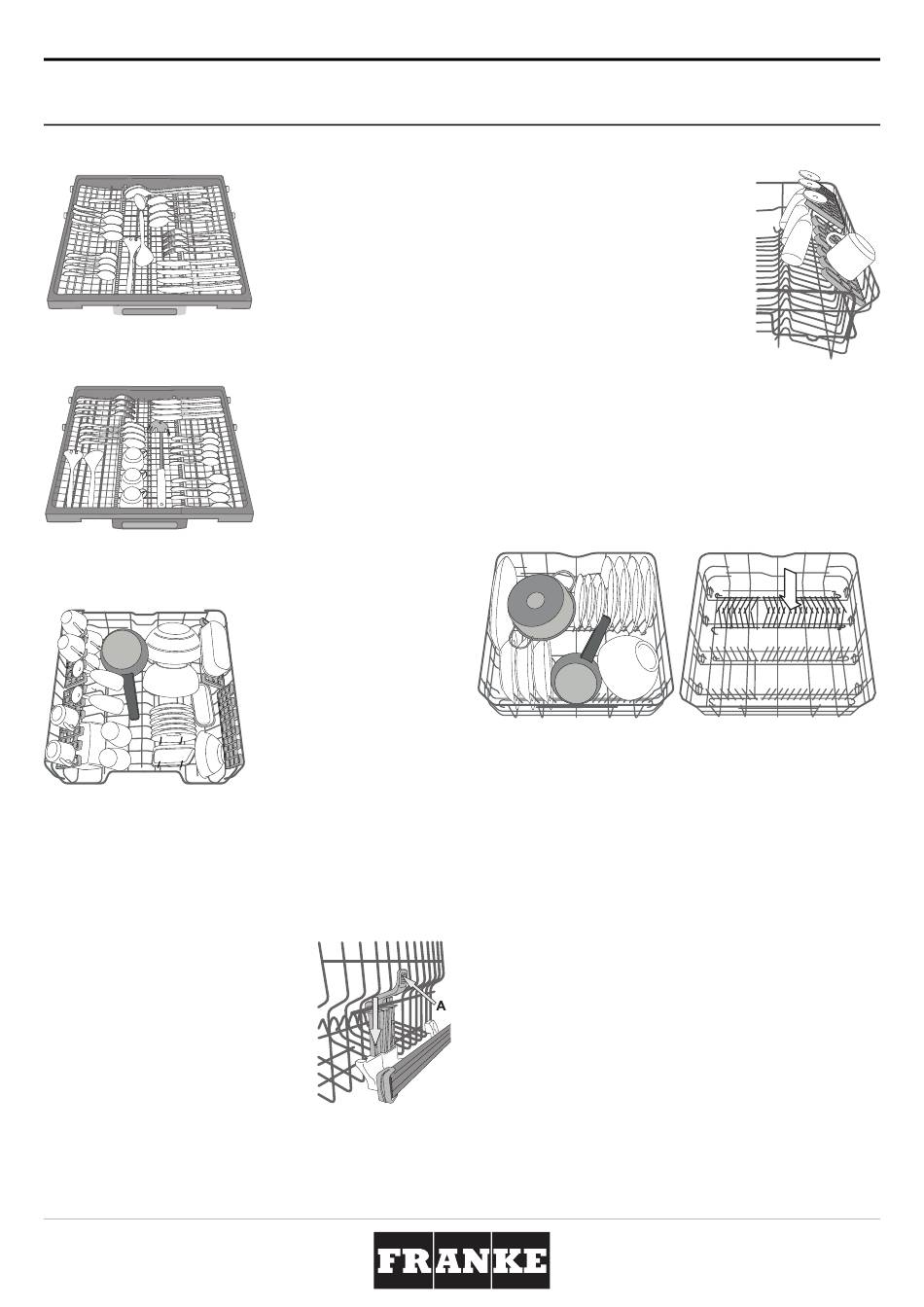 A

FRANKE