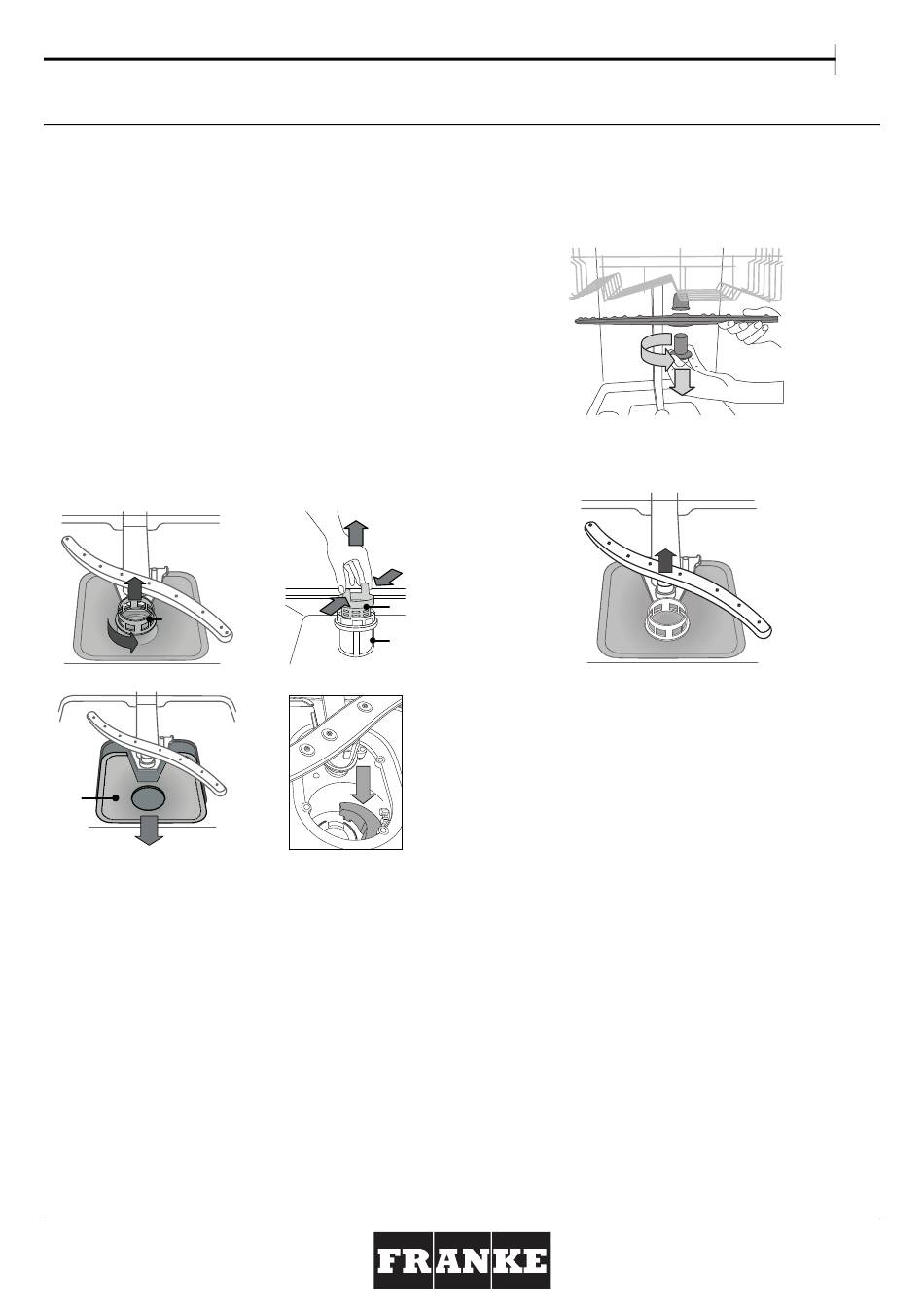 FRANKE