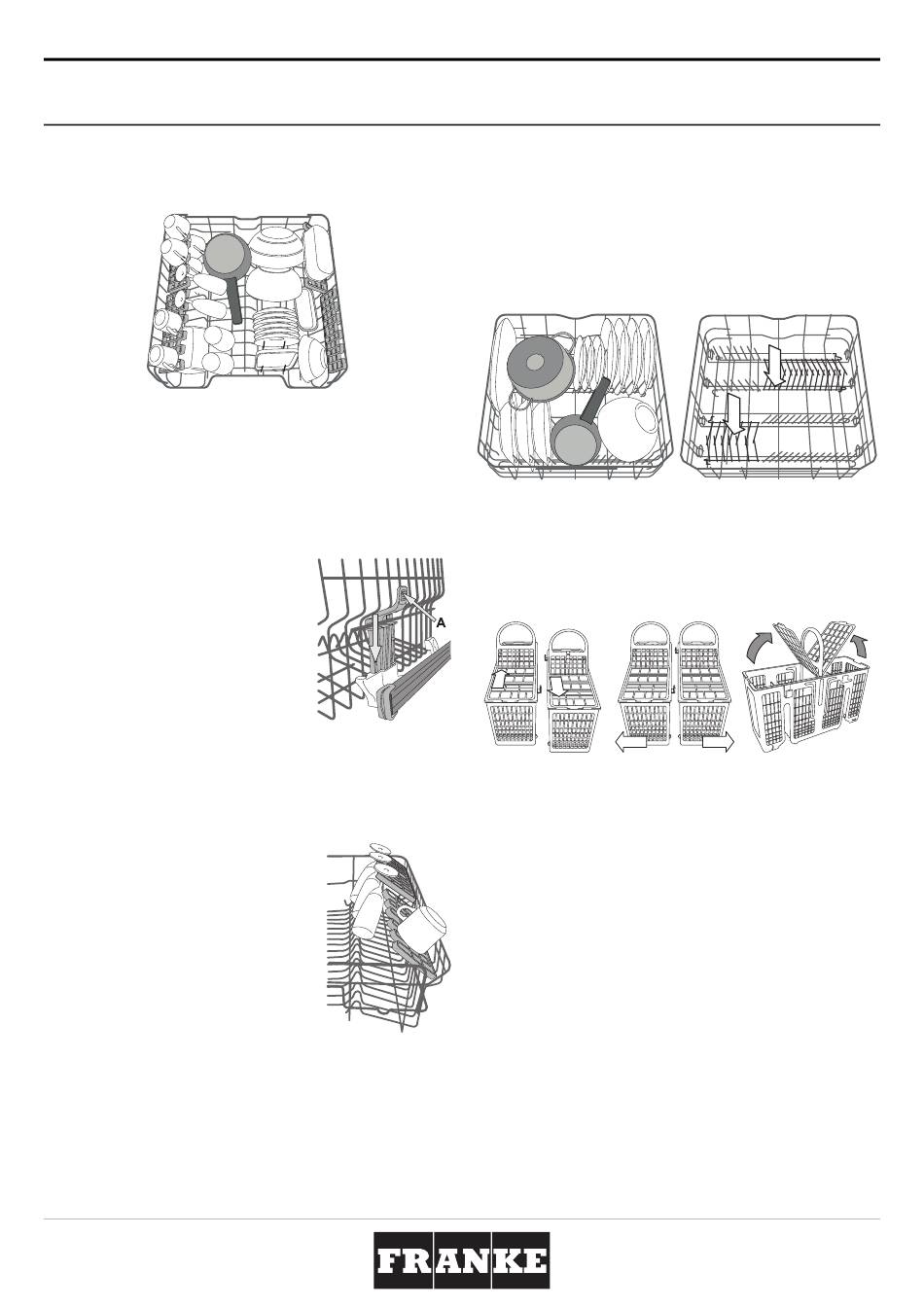 A

FRANKE