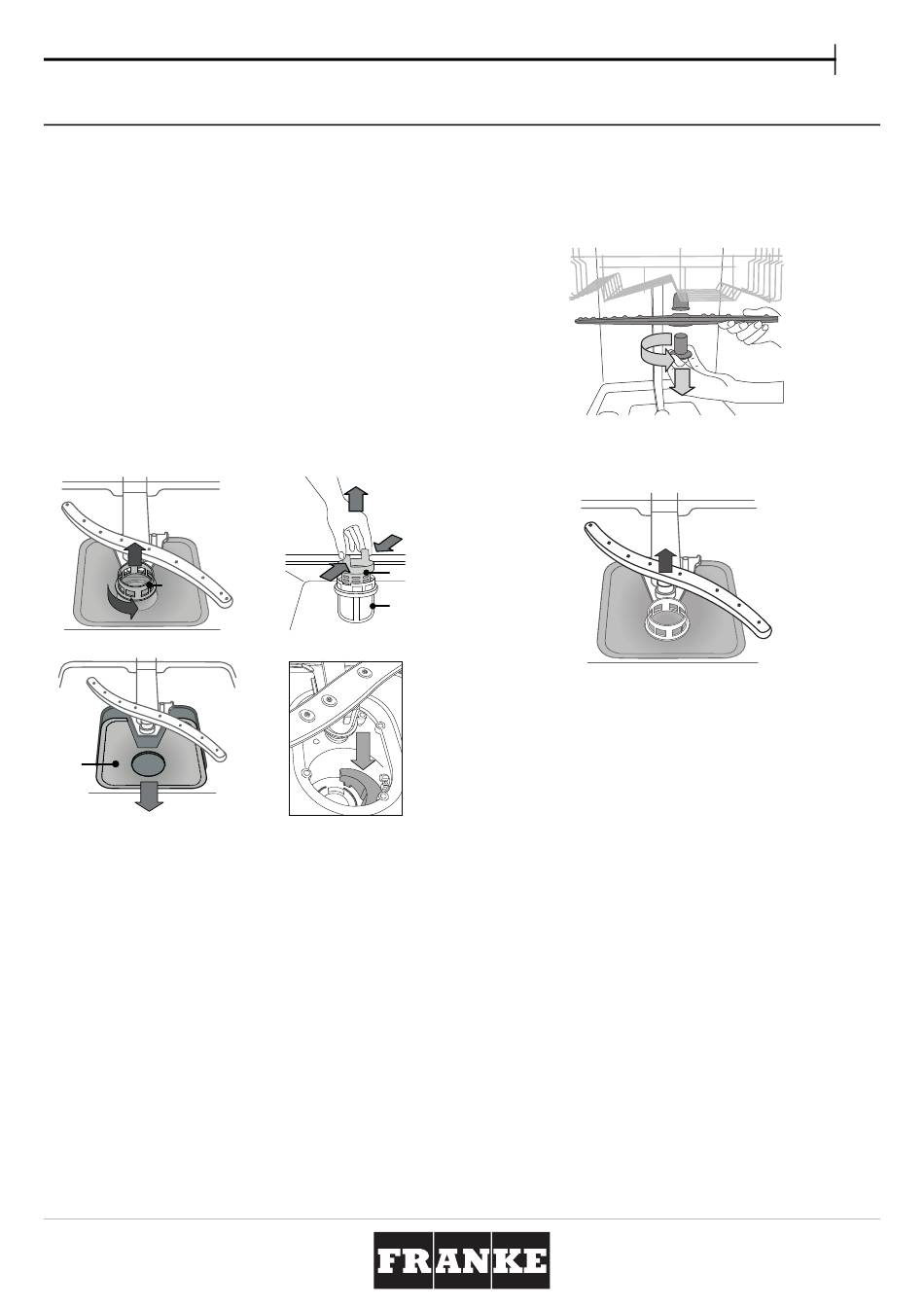 FRANKE