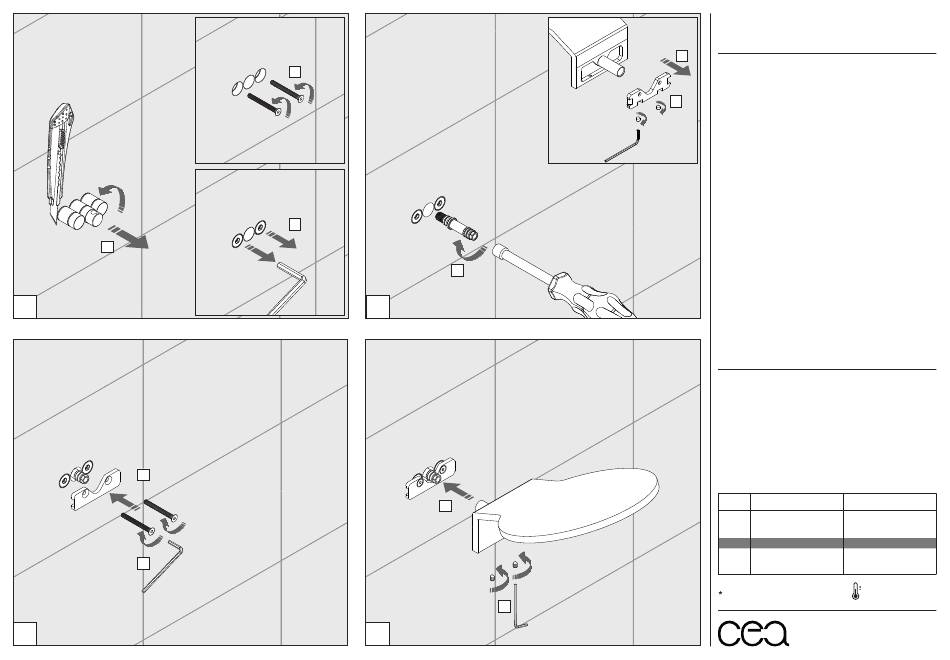 *

cea