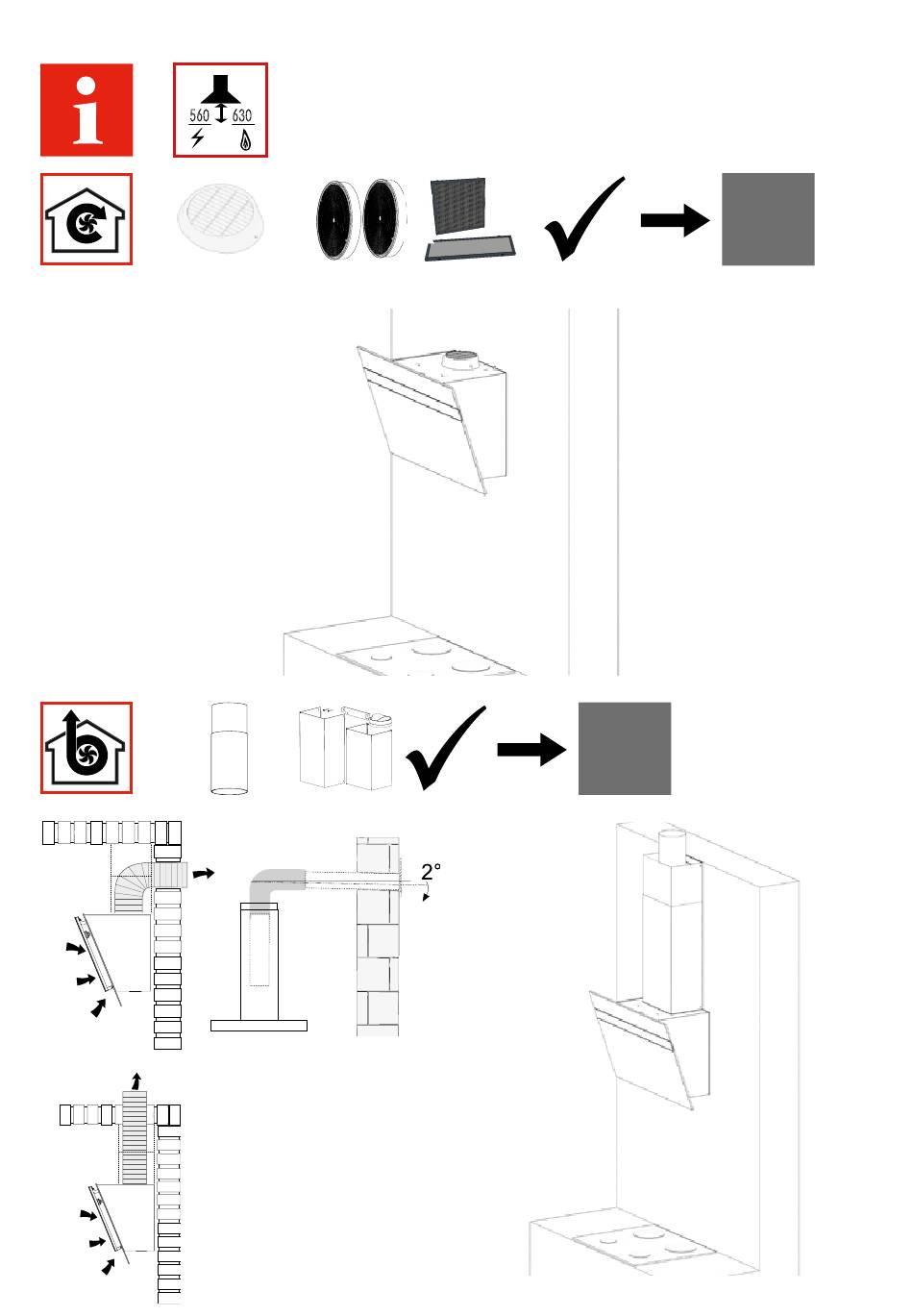 i

560 630

2°