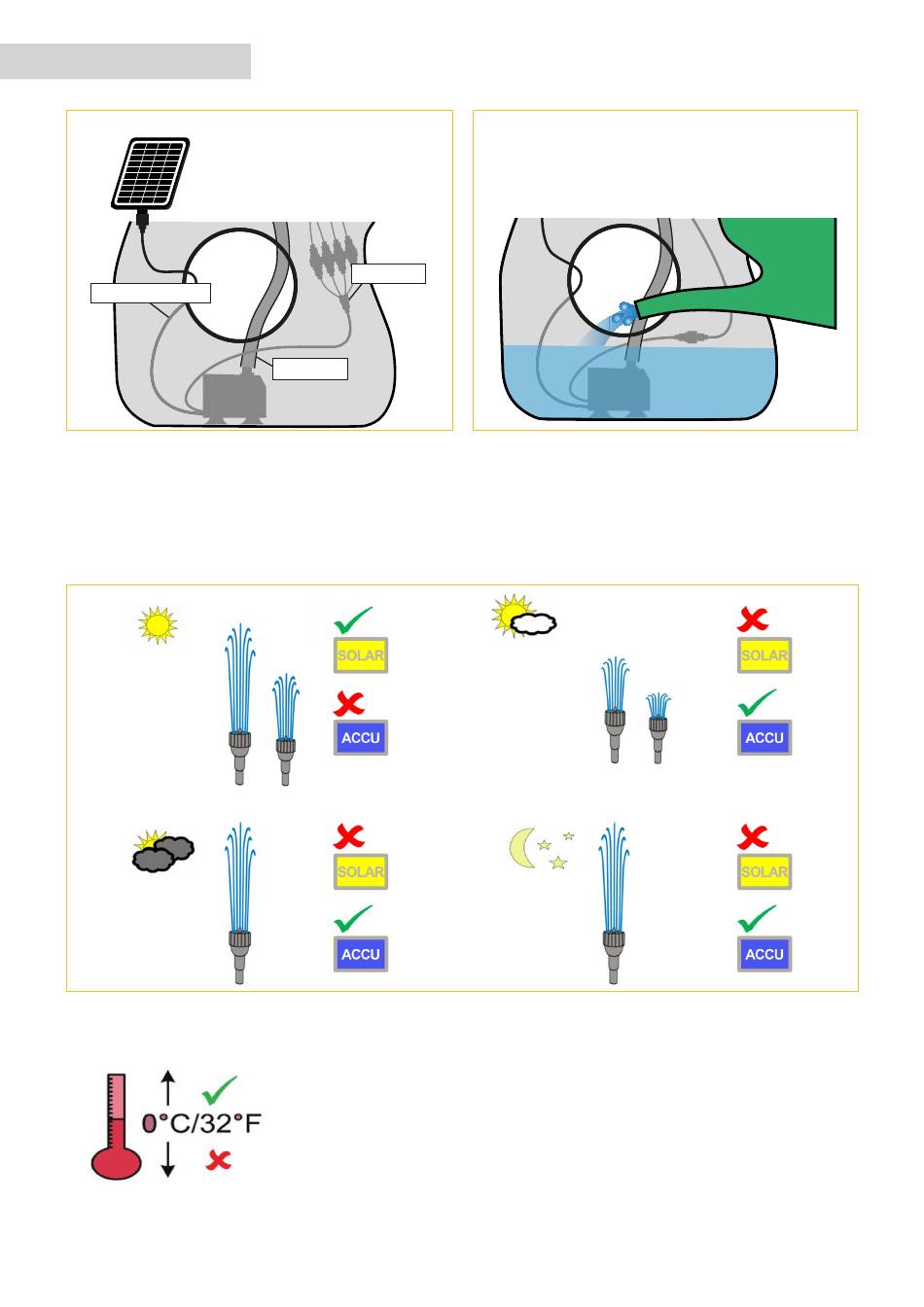 SOLAR

ACCU

SOLAR

ACCU

SOLAR

ACCU

SOLAR

ACCU

0°C/32°F