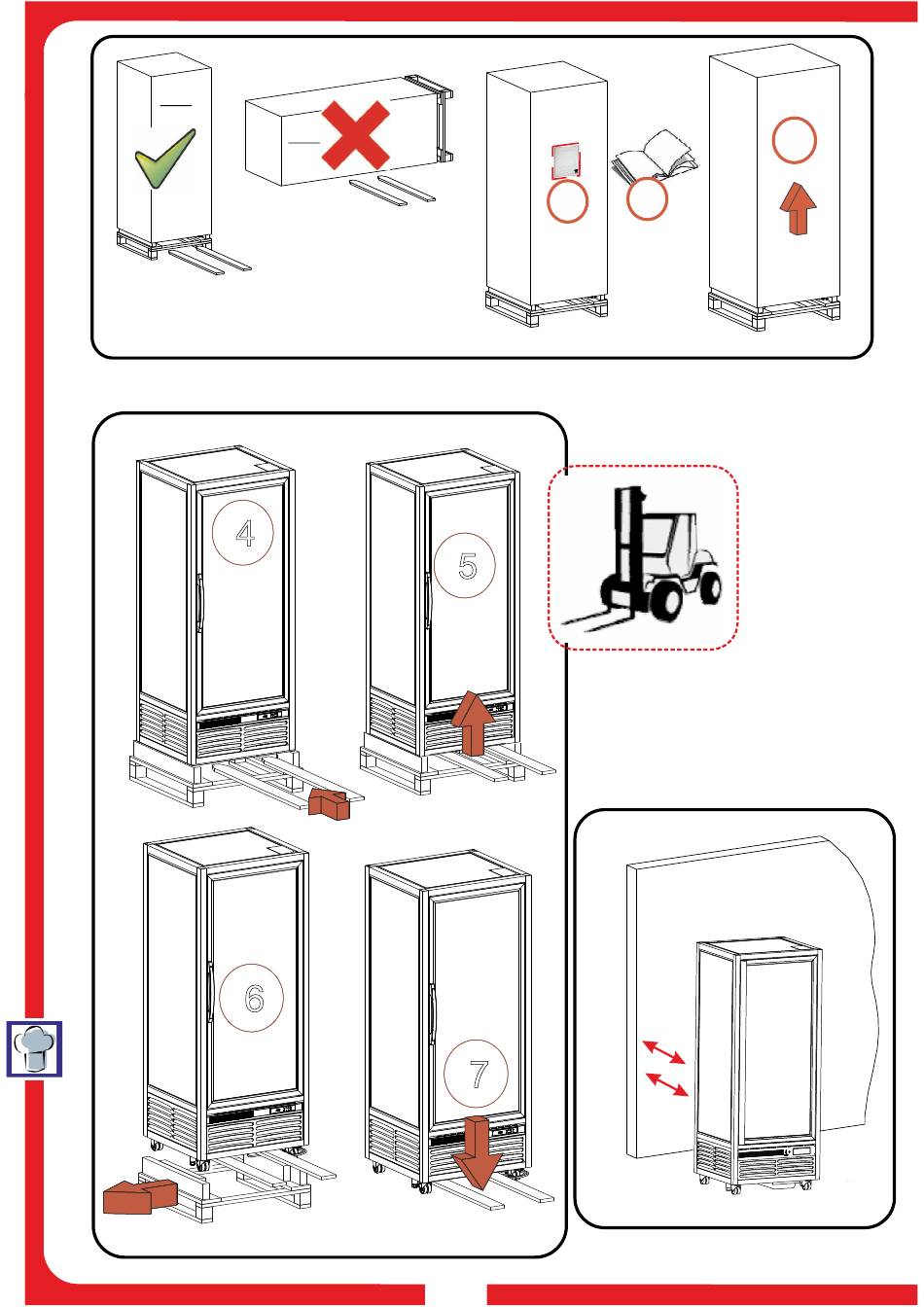 4

5

6

7