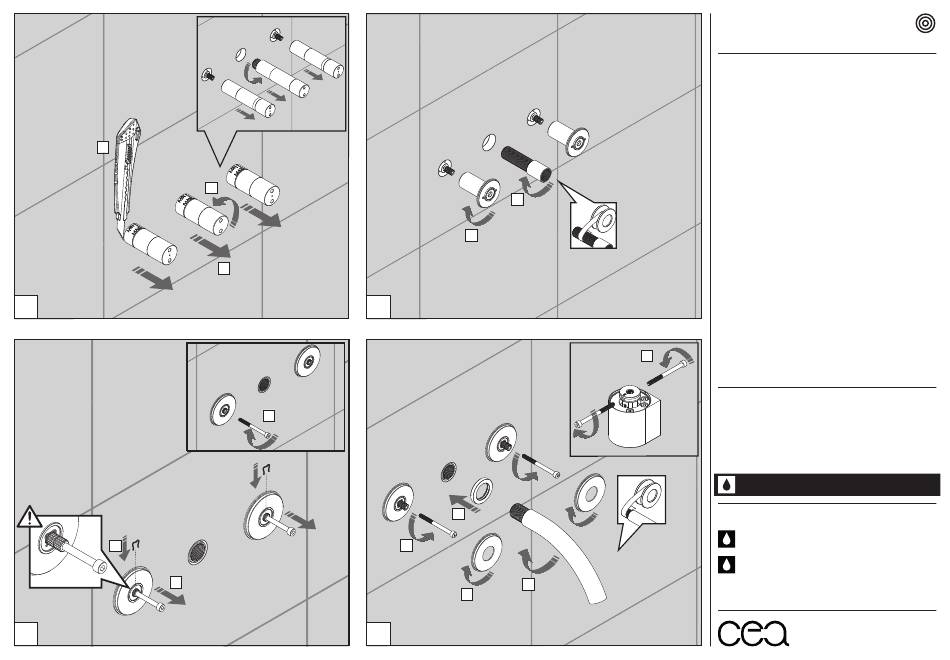 cea